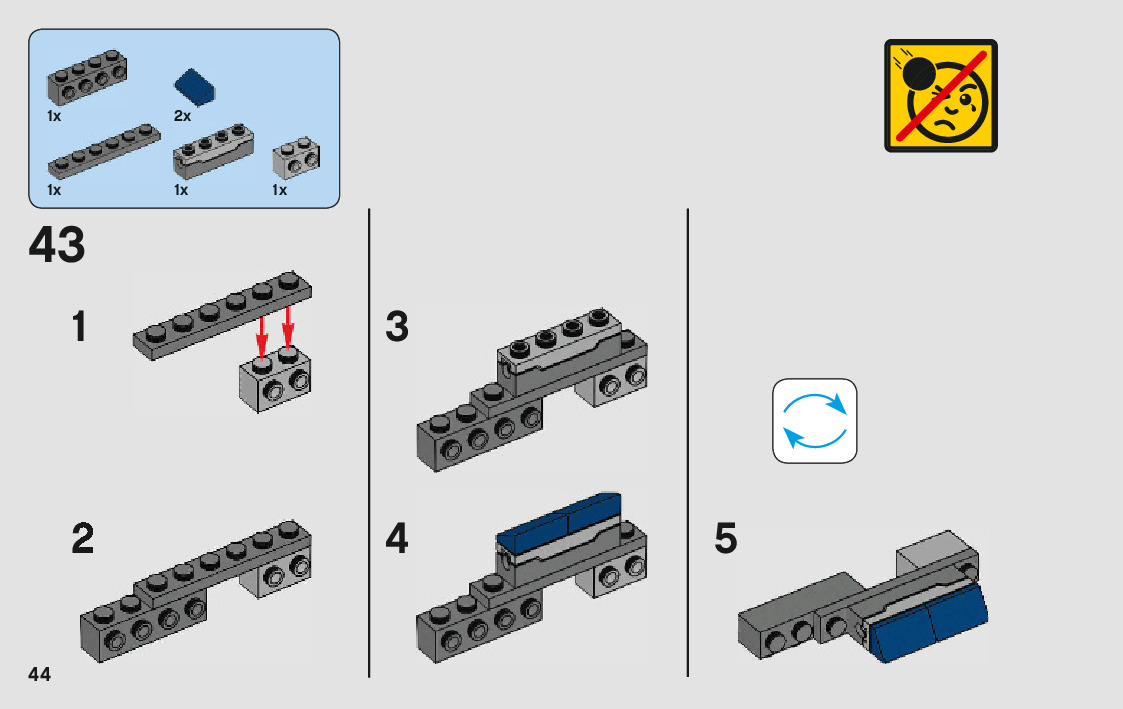 1x
2x
1x
1x
1x

43

1

2

3

4

5

44