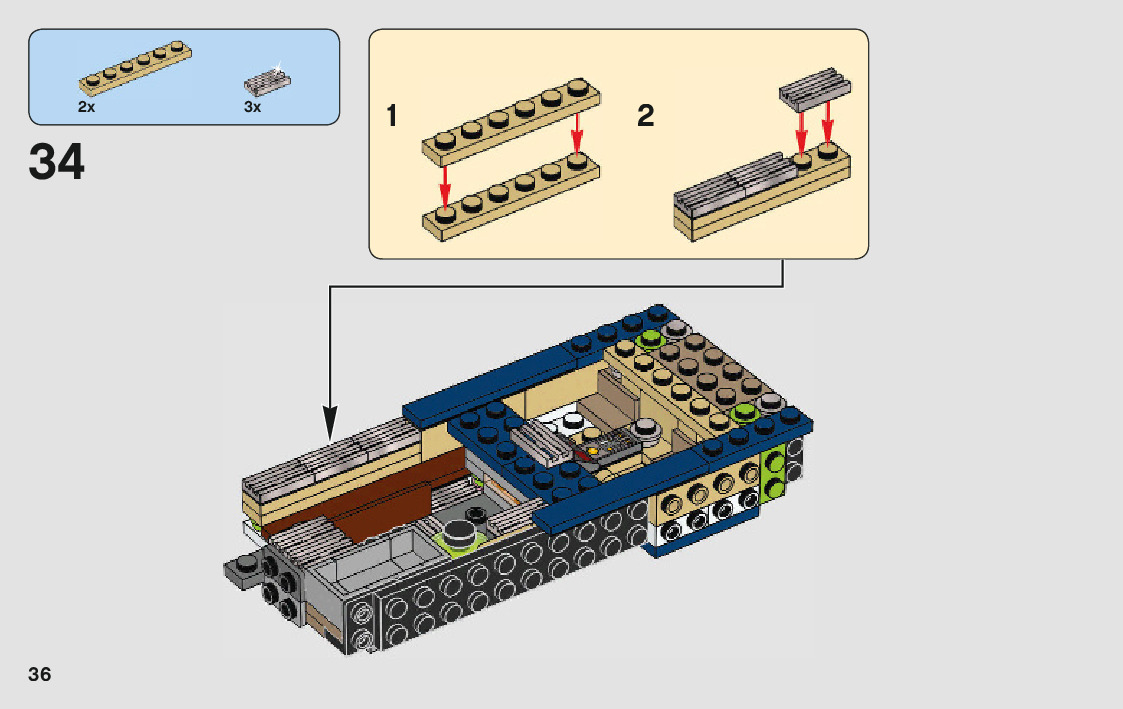 2x
3x

34

1

2

36