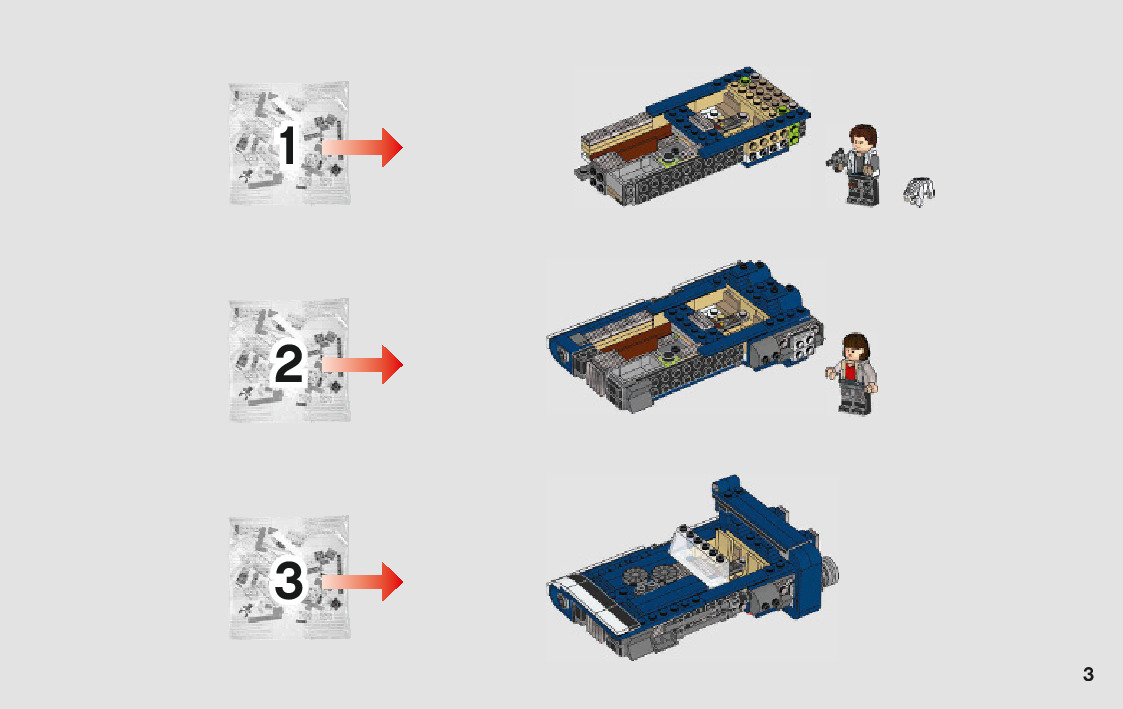 1

2

3

3