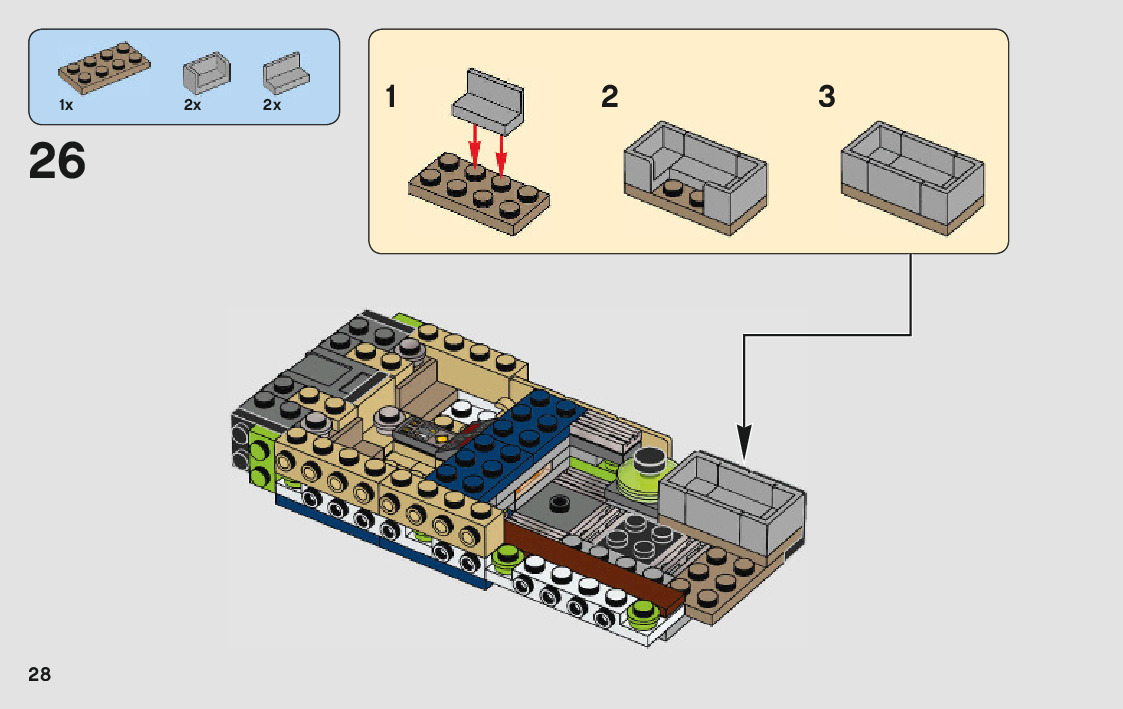 1x 2x 2x

26

1

2

3

28