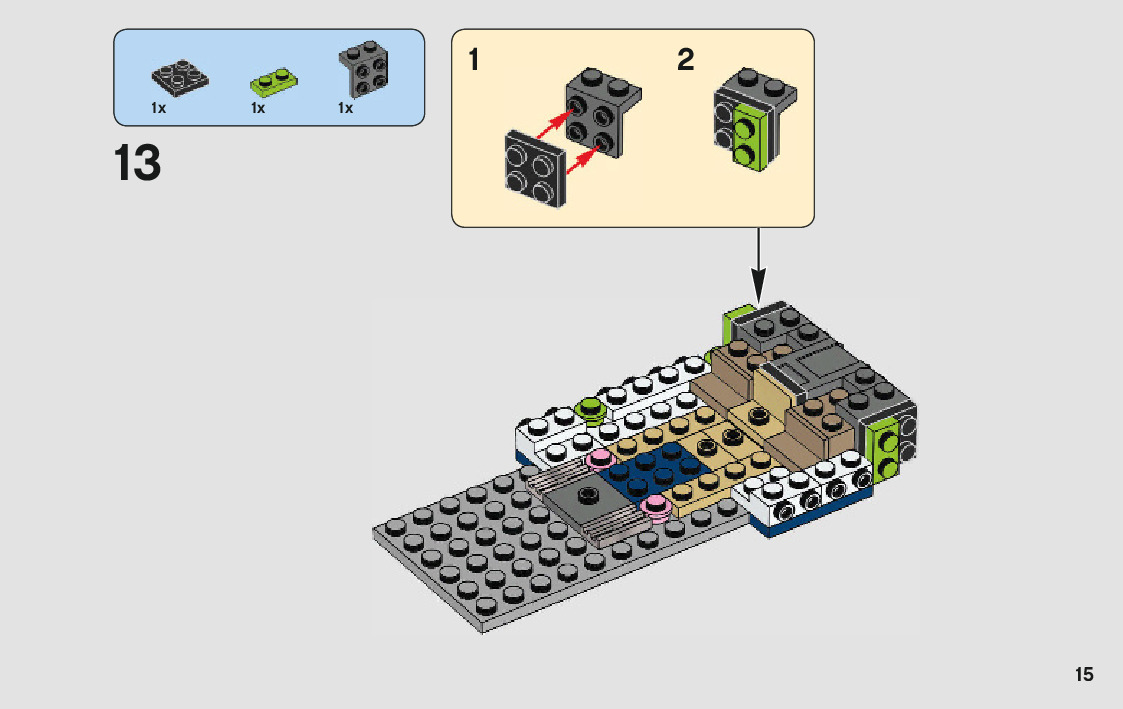 1x 1x 1x

13

1

2

15