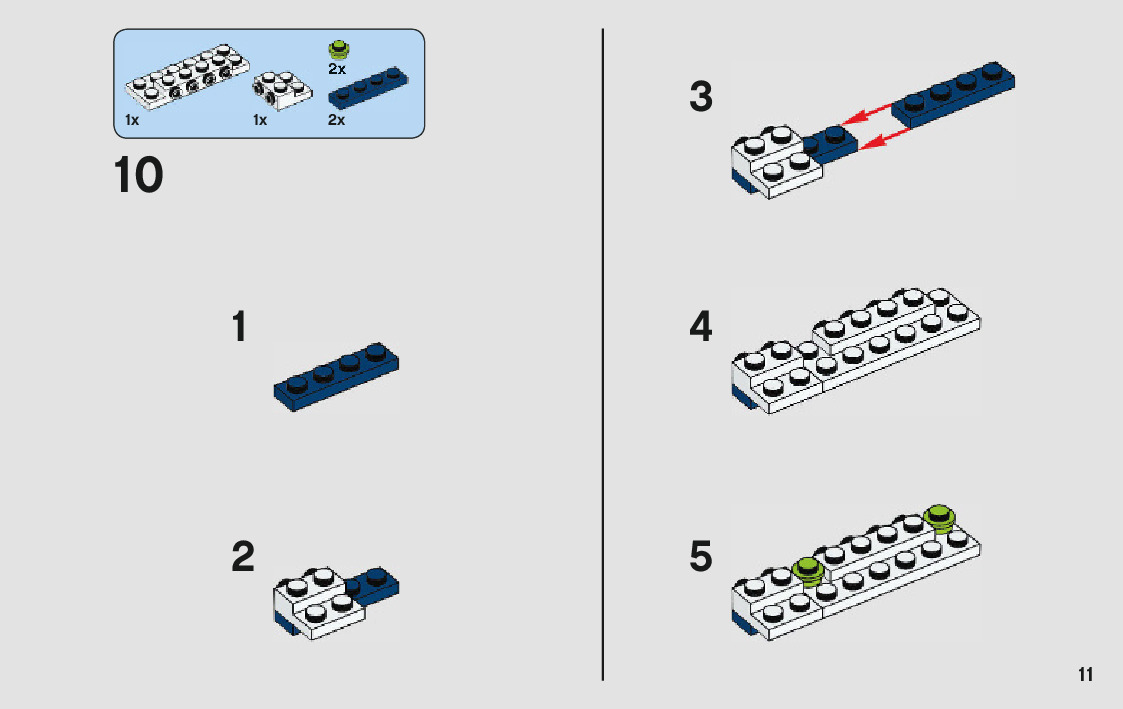 2x
1x
1x
2x

10

1

2

3

4

5

11