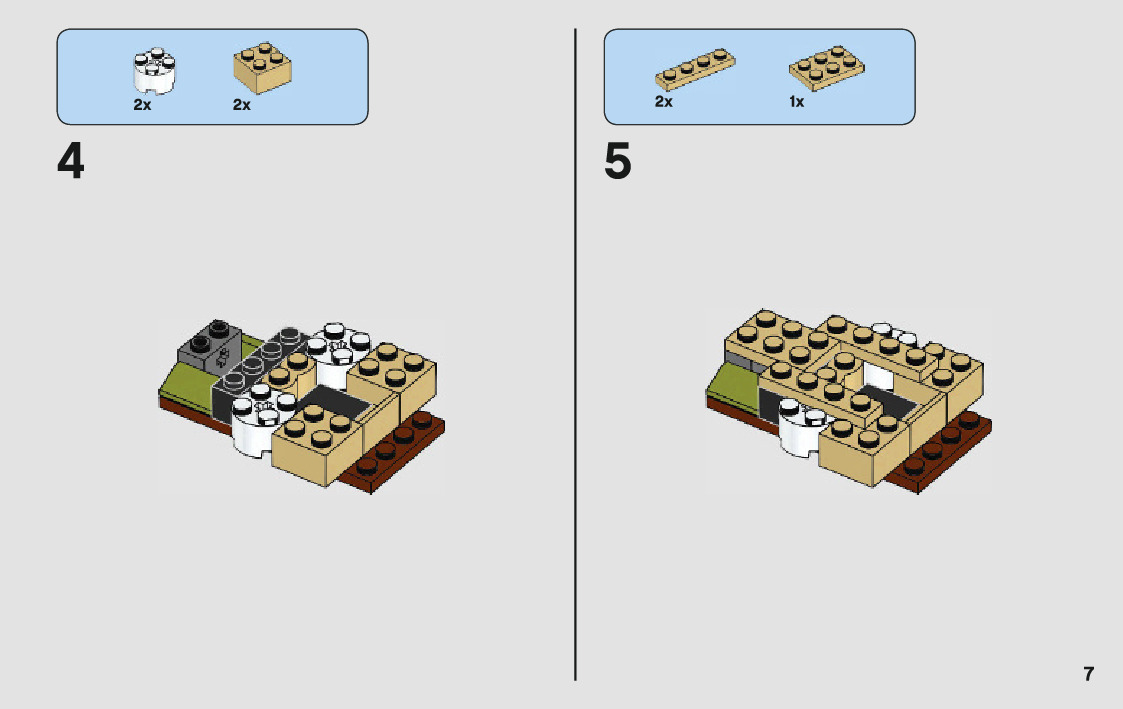 2x 2x

4

2x 1x

5

7