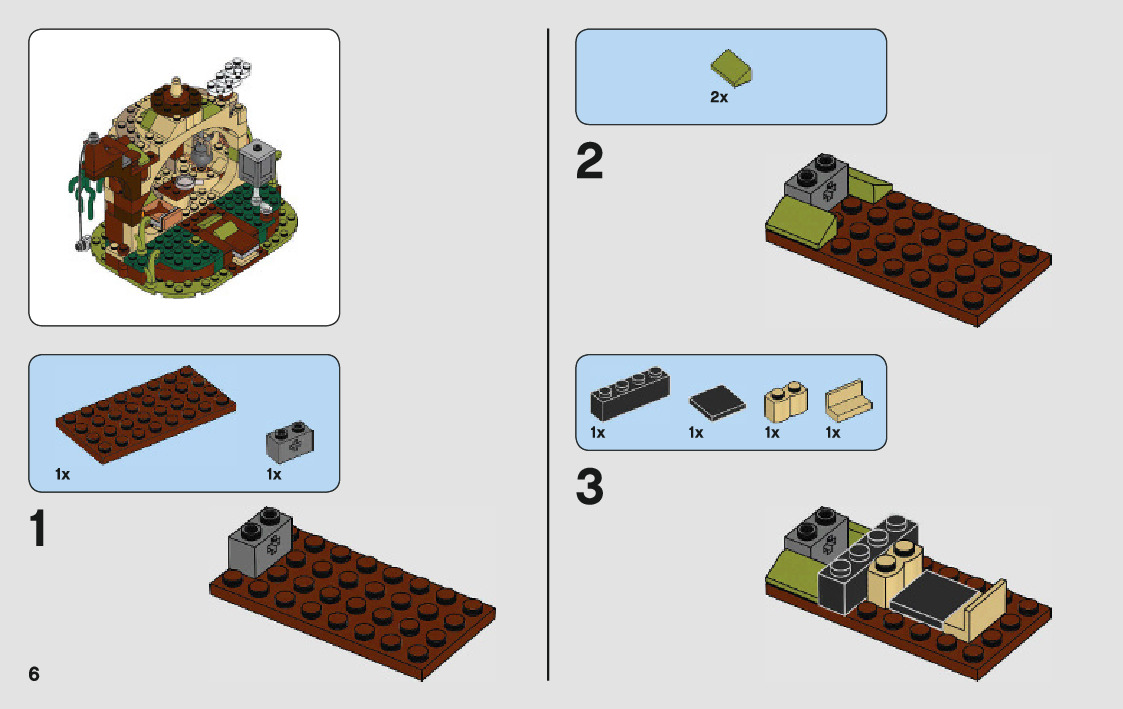 1x

1x

1

6

2x

2

1x

1x

1x

1x

3