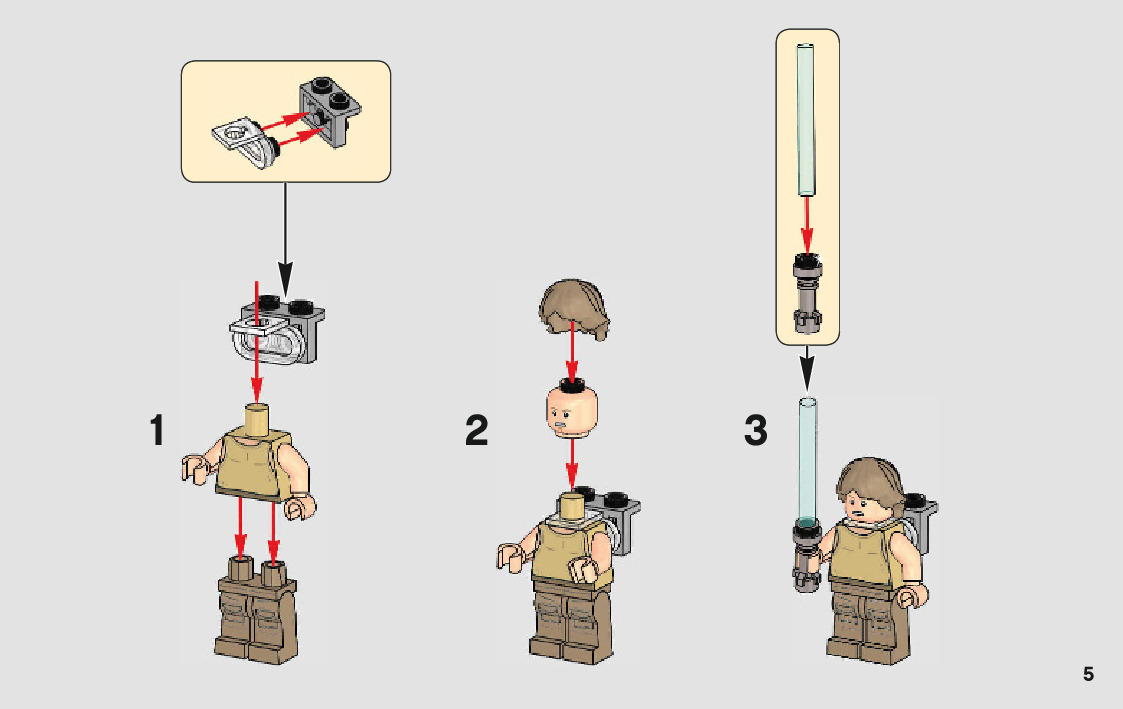 1

2

3

5