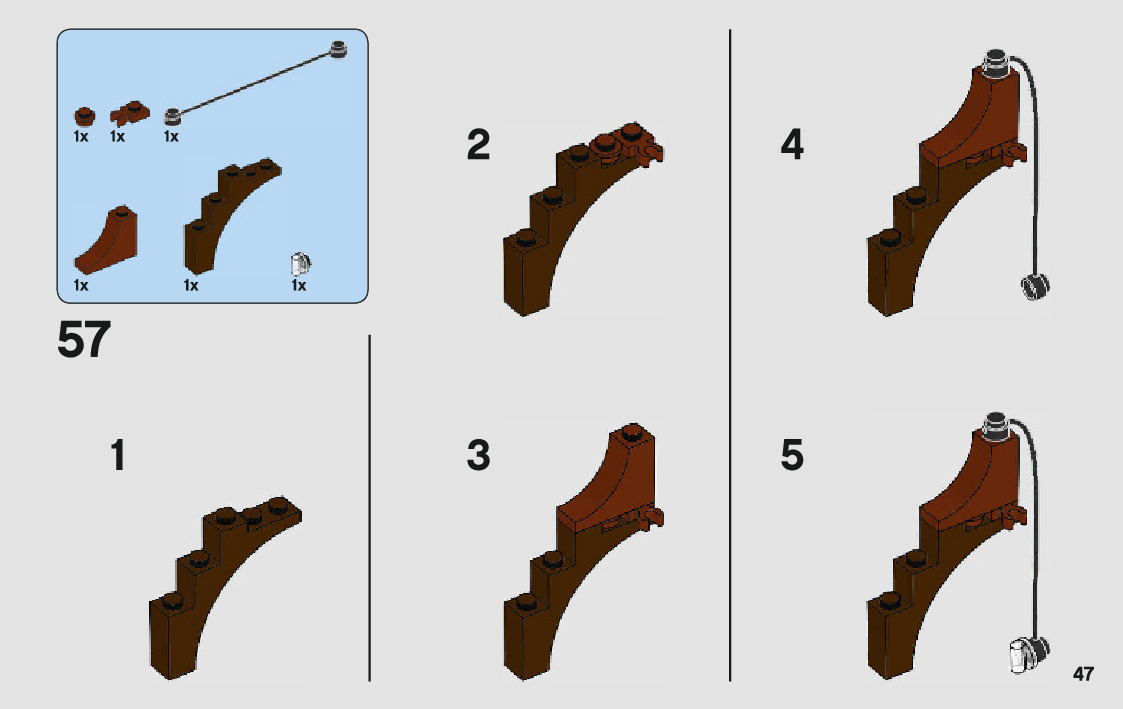 1x 1x 1x

1x 1x 1x

57

1

2

3

4

5

47