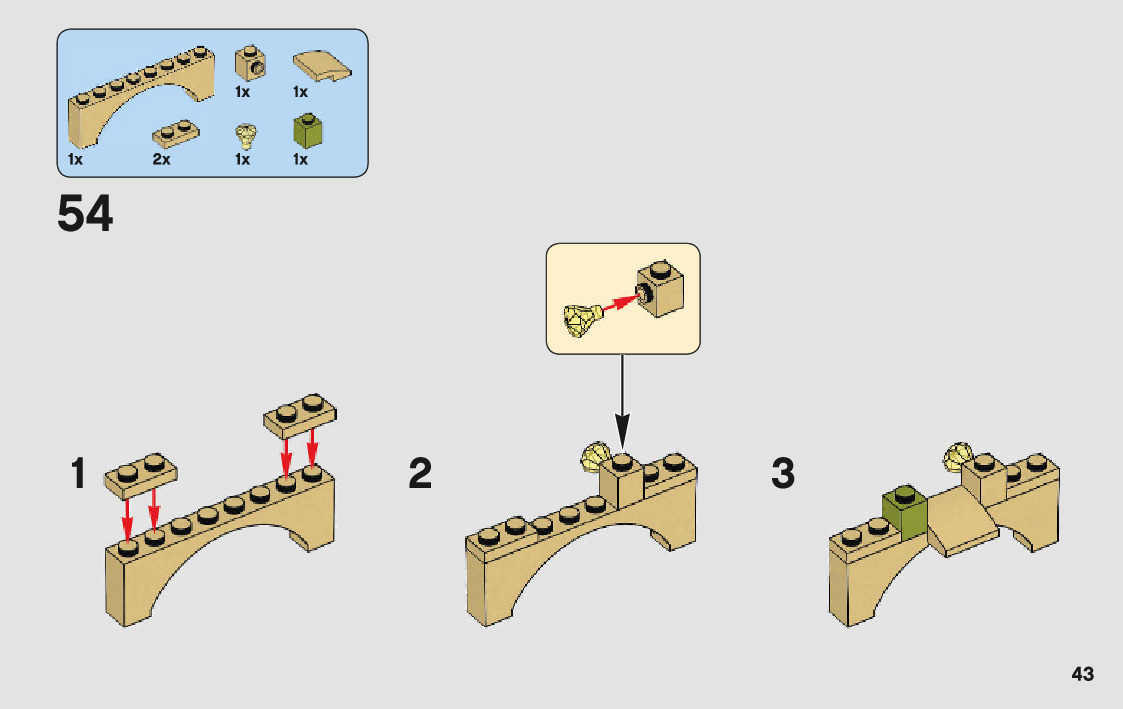 1x 1x
1x 2x 1x 1x

54

1

2

3

43