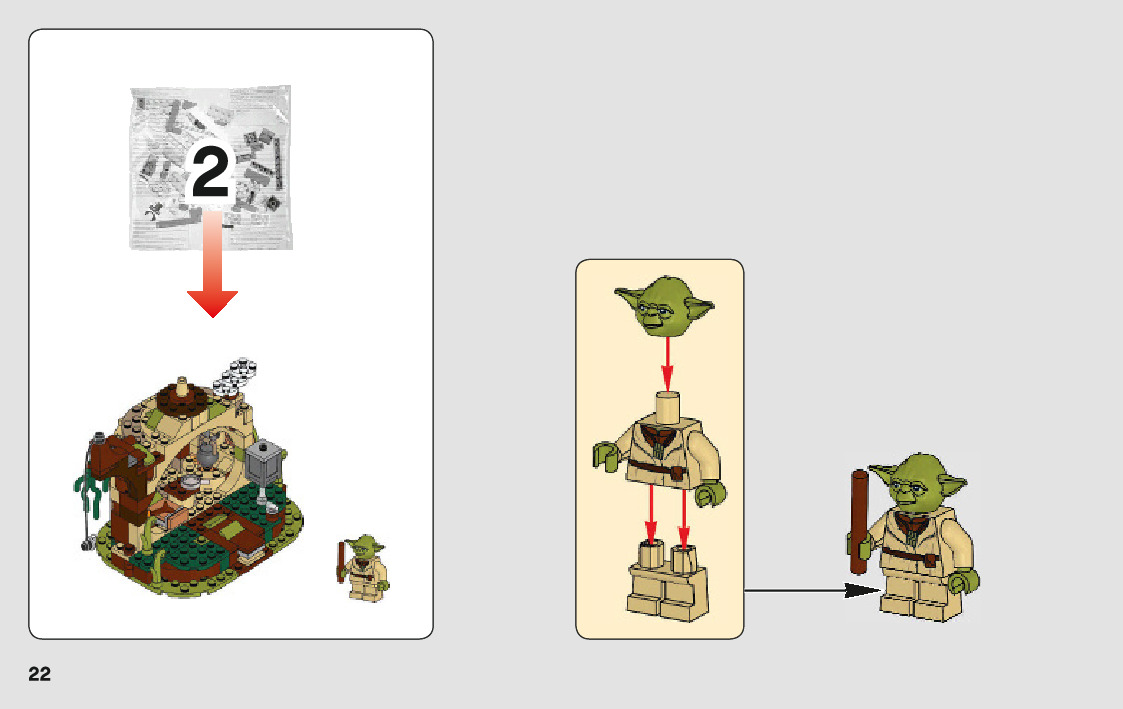 2

22