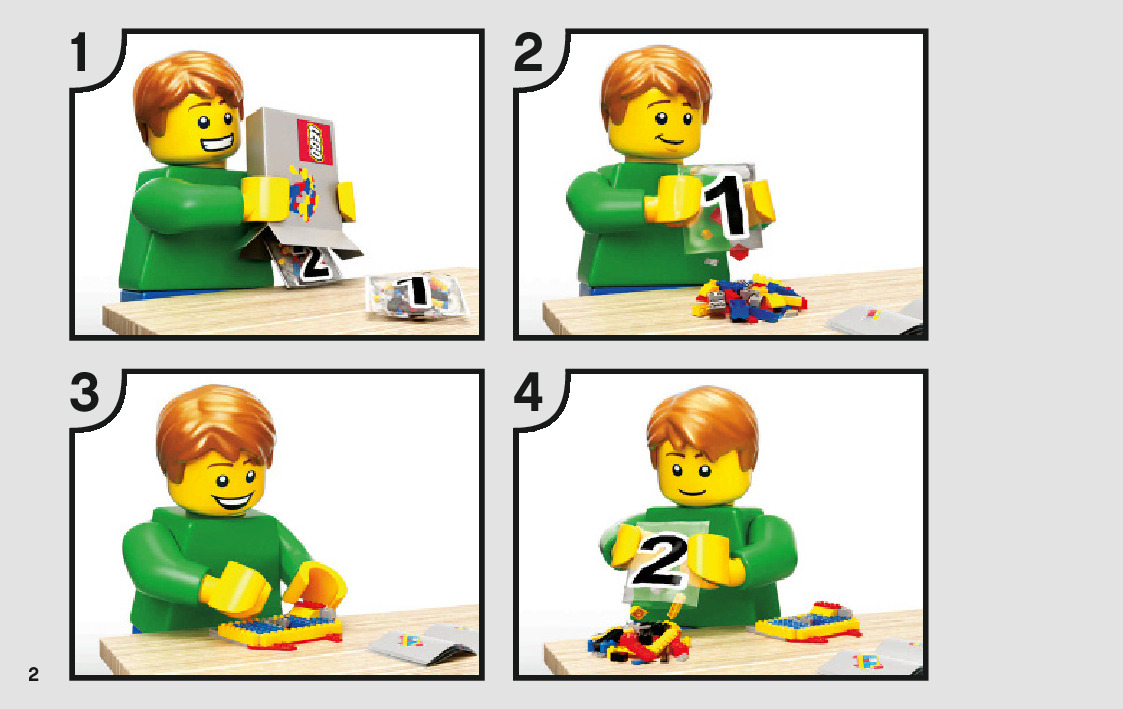 1

LEGO

2

1

2

1

3

4

2

2