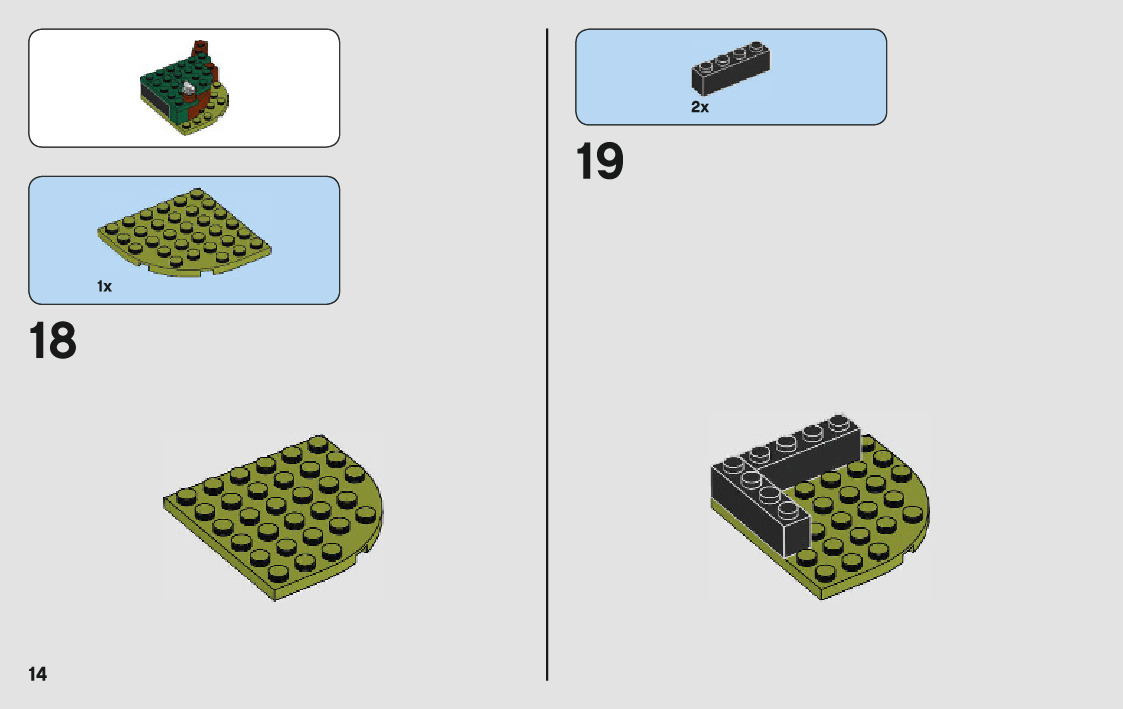 1x

18

14

2x

19