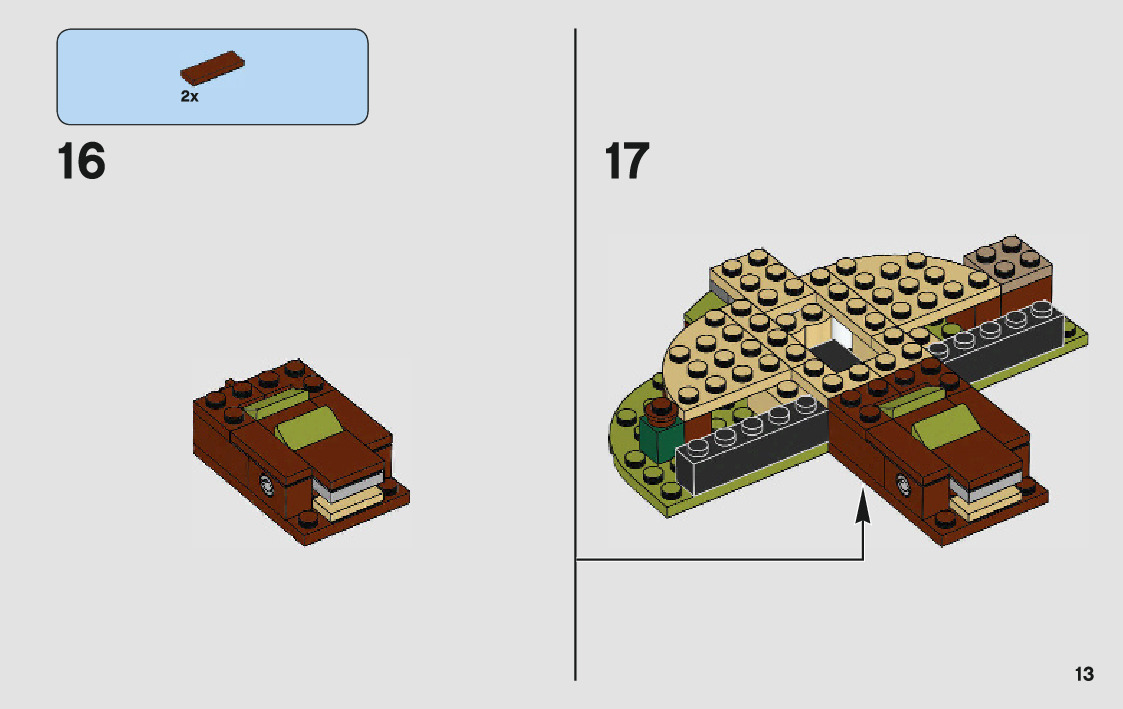 2x

16

17

13