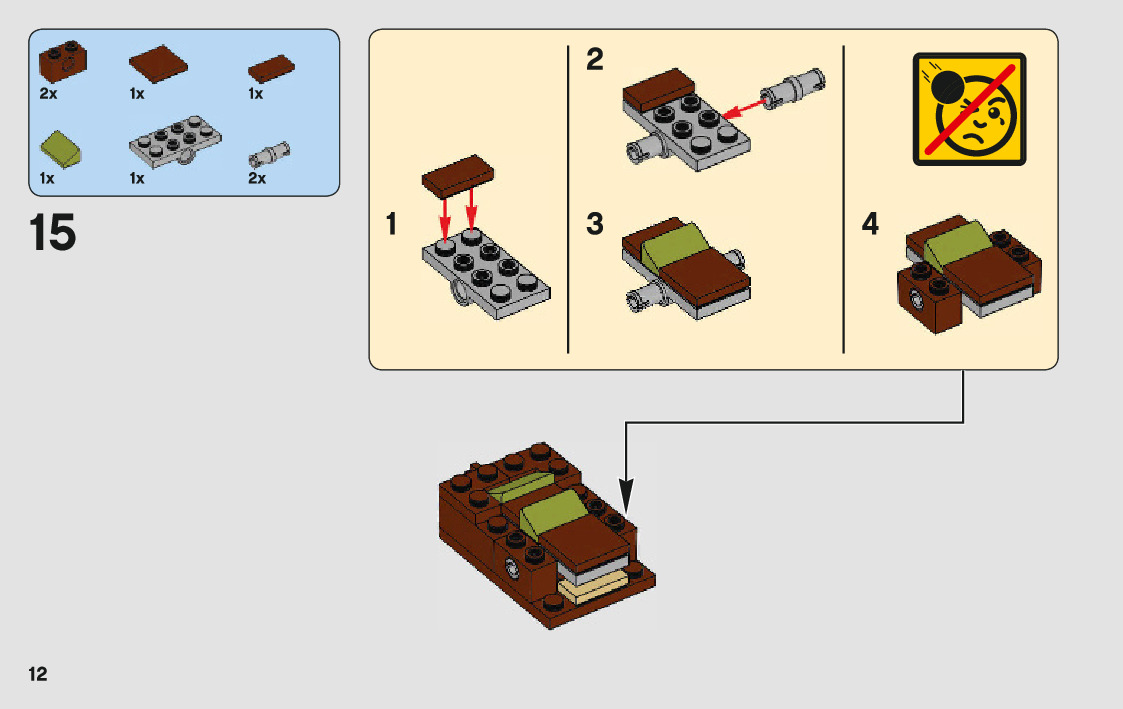 2x 1x 1x
1x 1x 2x

15

1

2

3

4

12