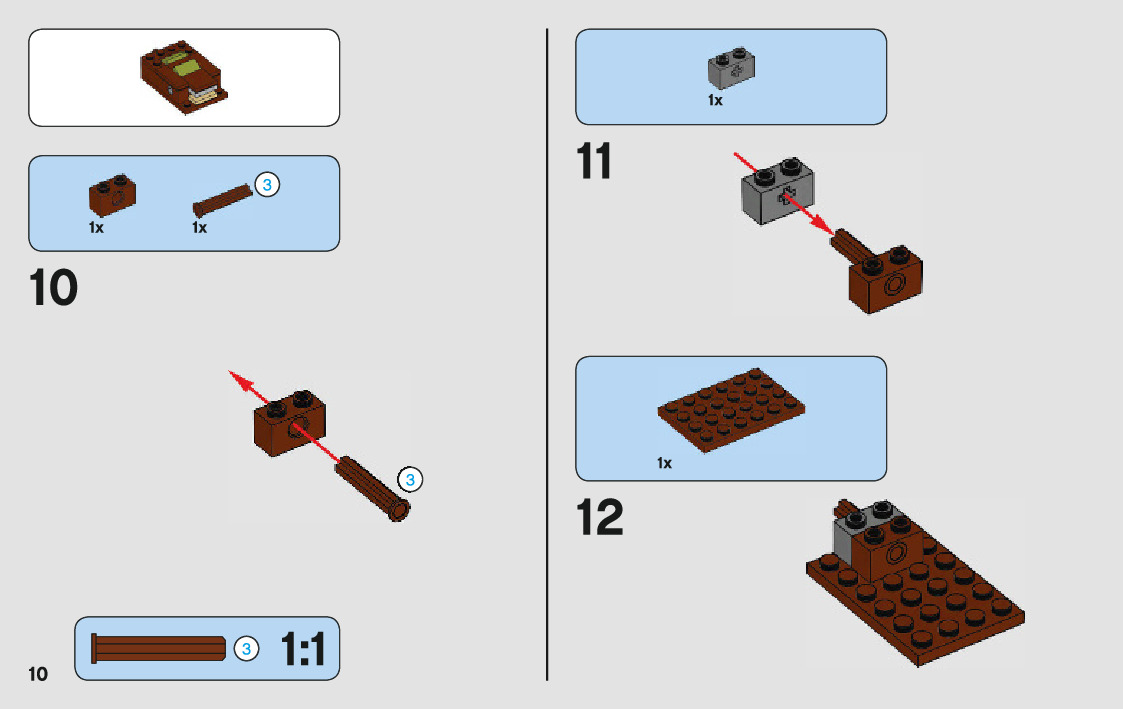 1x 1x 3

10

3

3 1:1

10

1x

11

1x

12