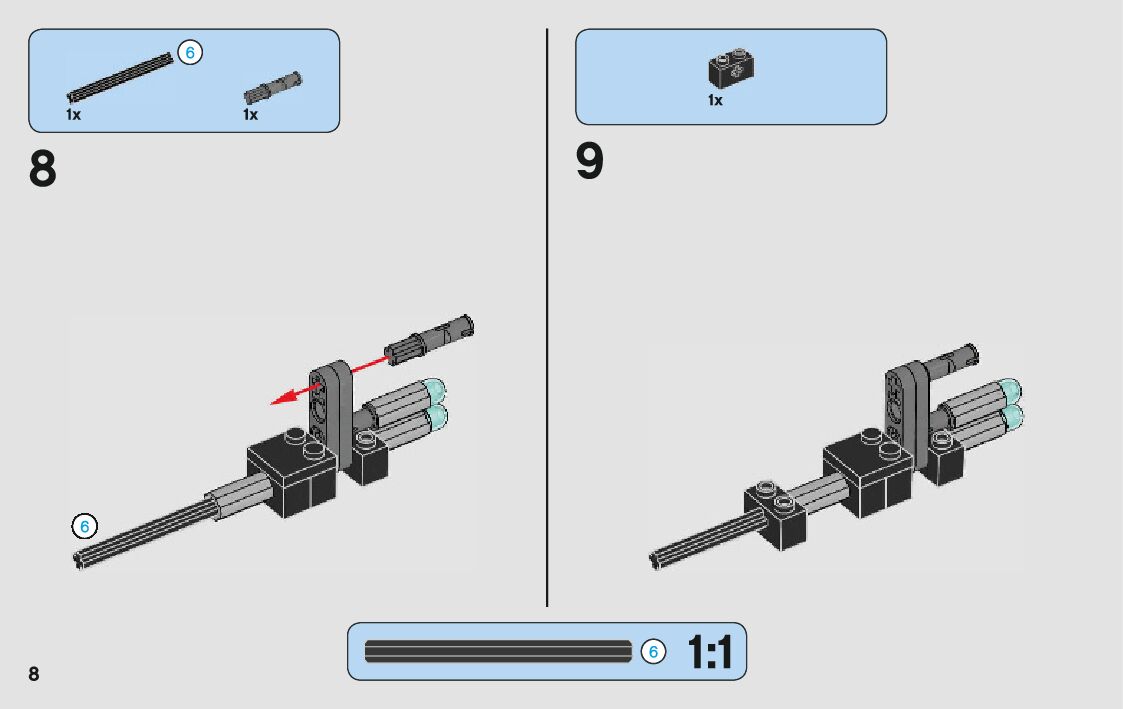 6
1x
1x

8

6

1x

9

6 1:1

8