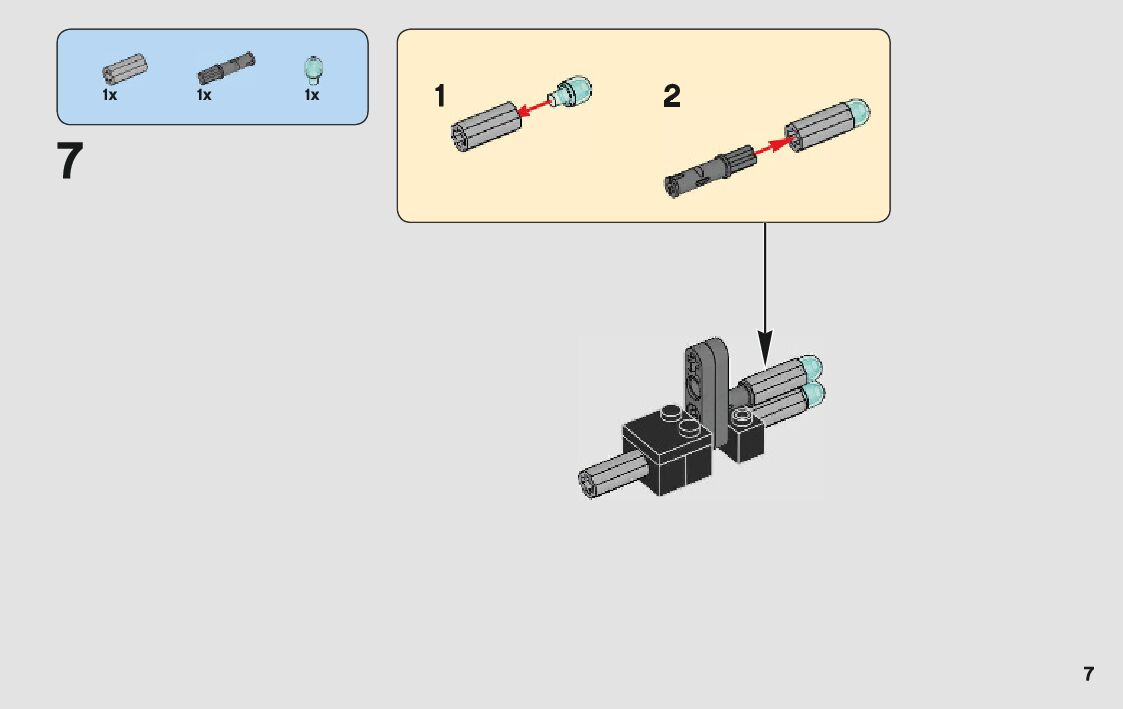 1x 1x 1x

7

1

2

7