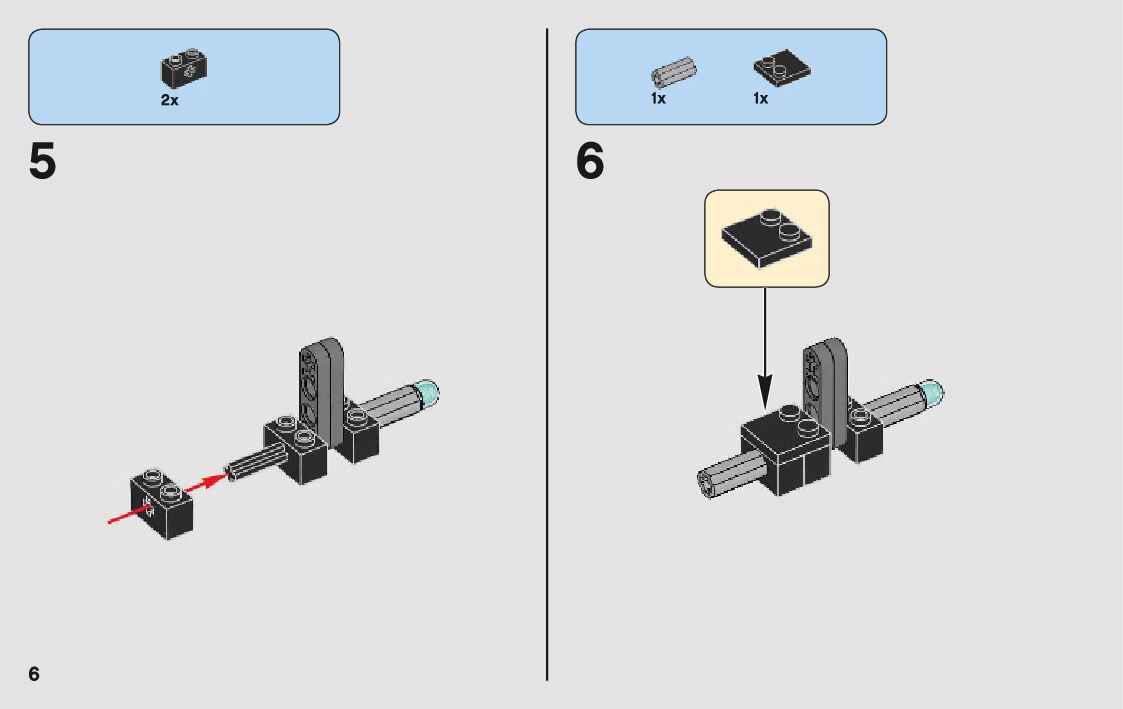 2x

5

1x 1x

6

6