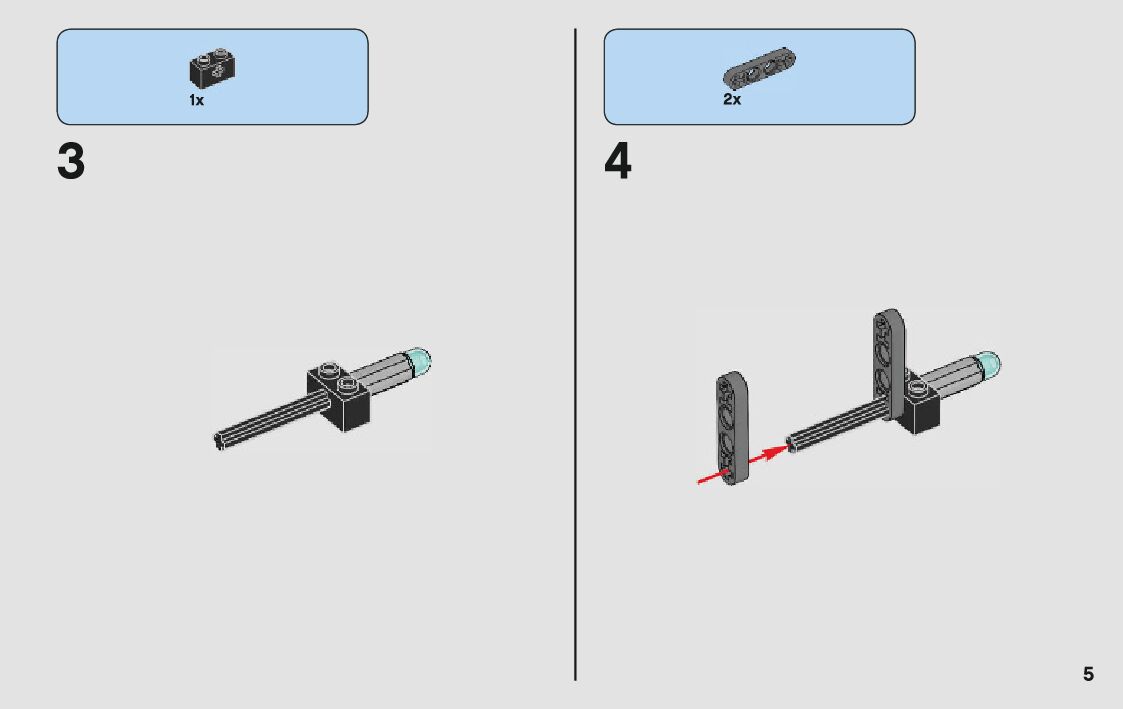 1x

3

2x

4

5