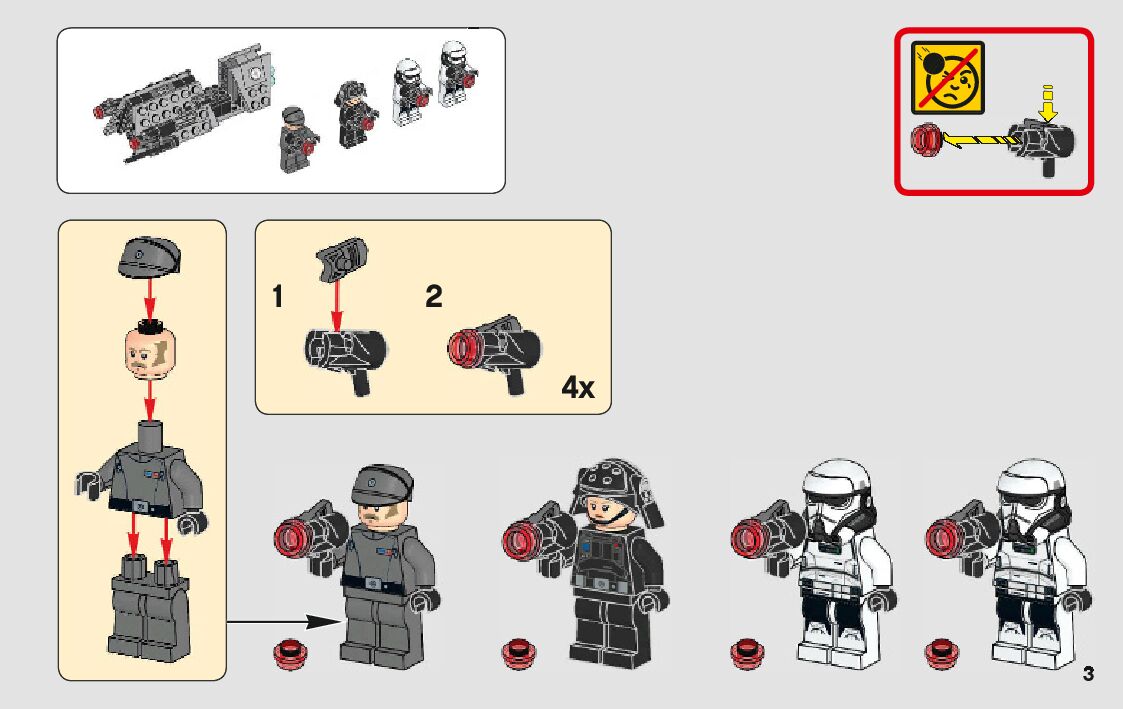 1

2

4x

3