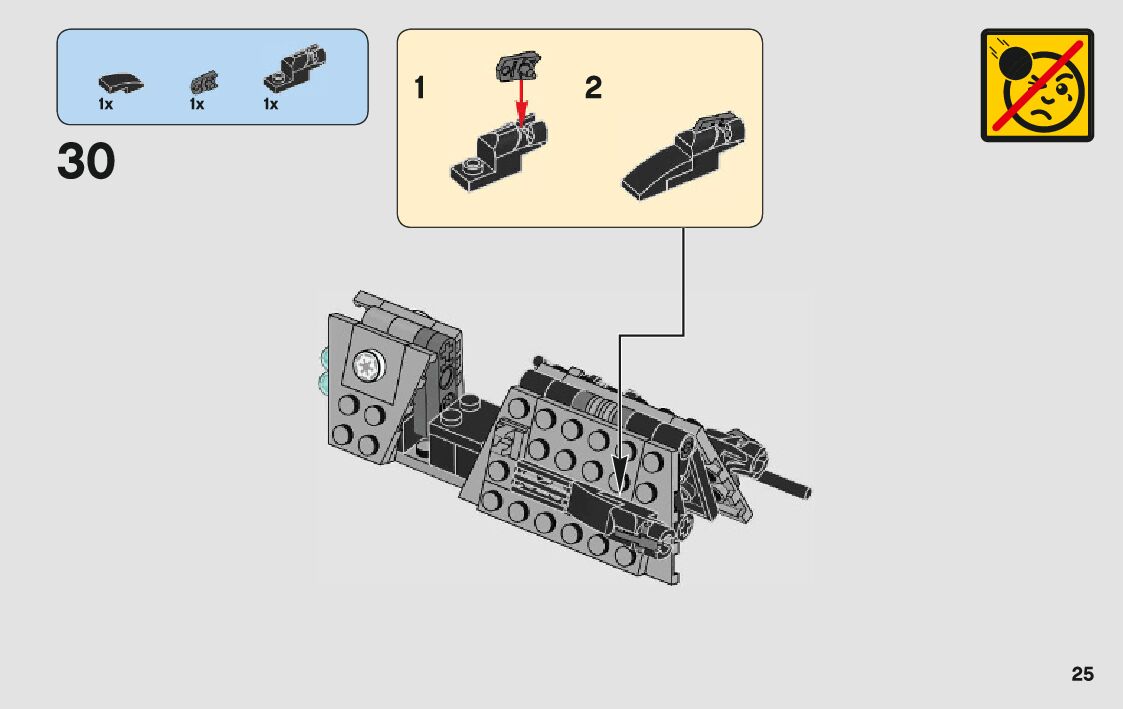 1x 1x 1x

30

1

2

25