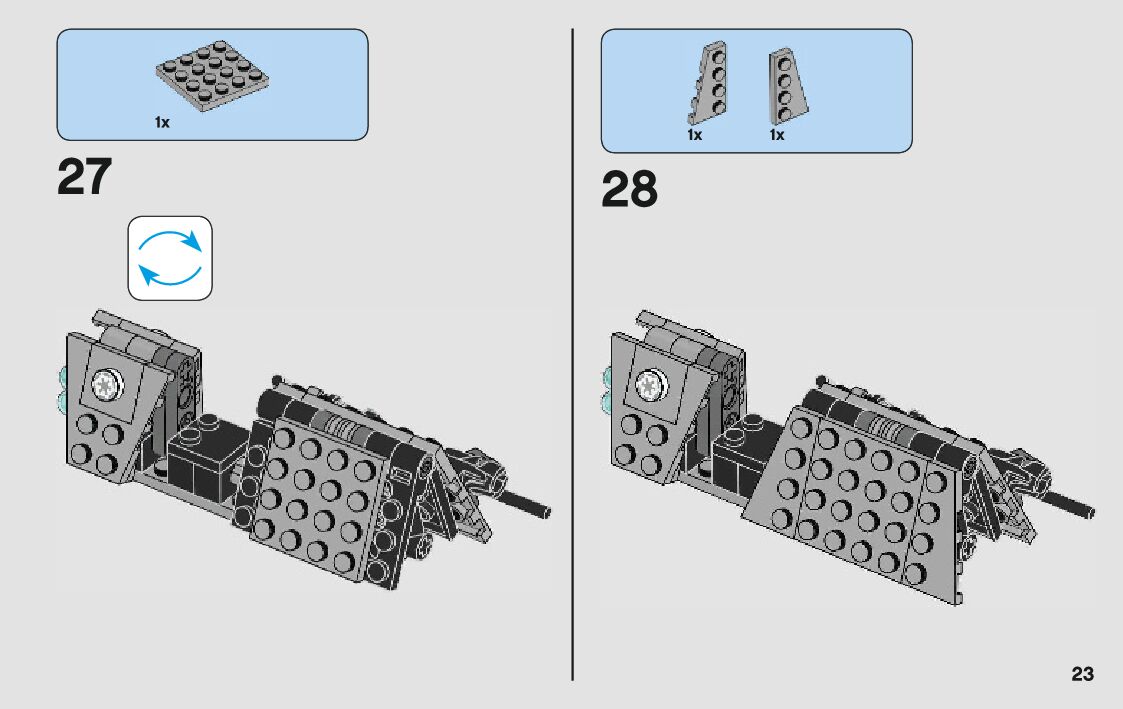 1x

27

1x 1x

28

23