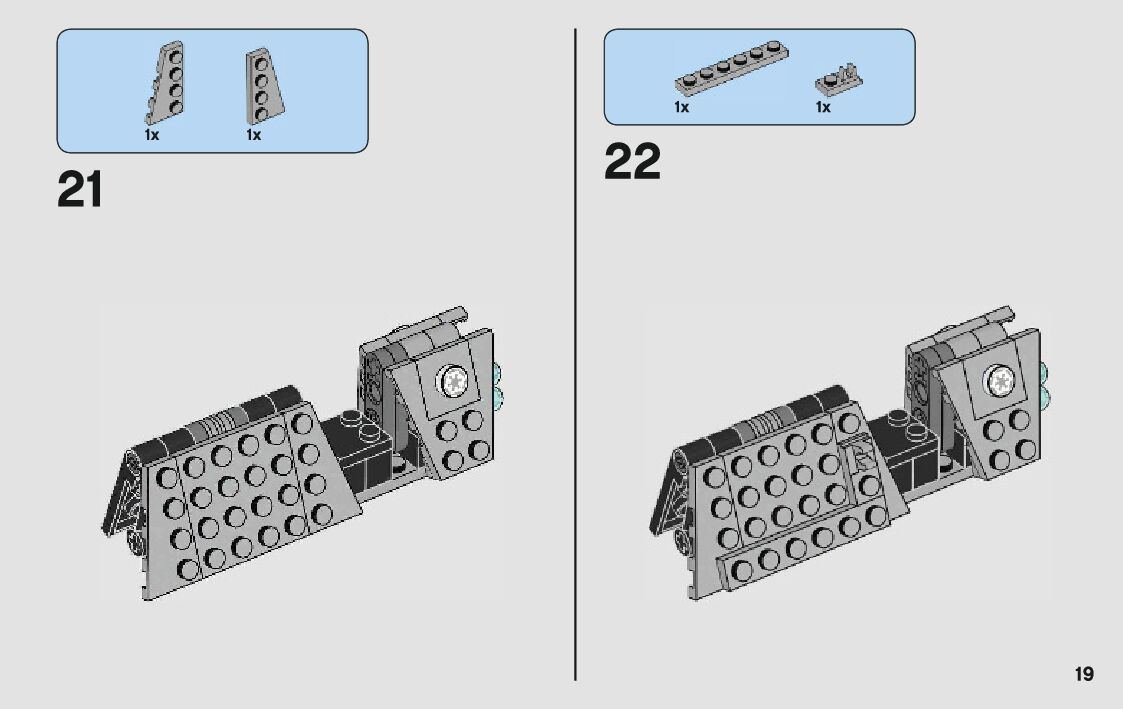 1x 1x

21

1x 1x

22

19