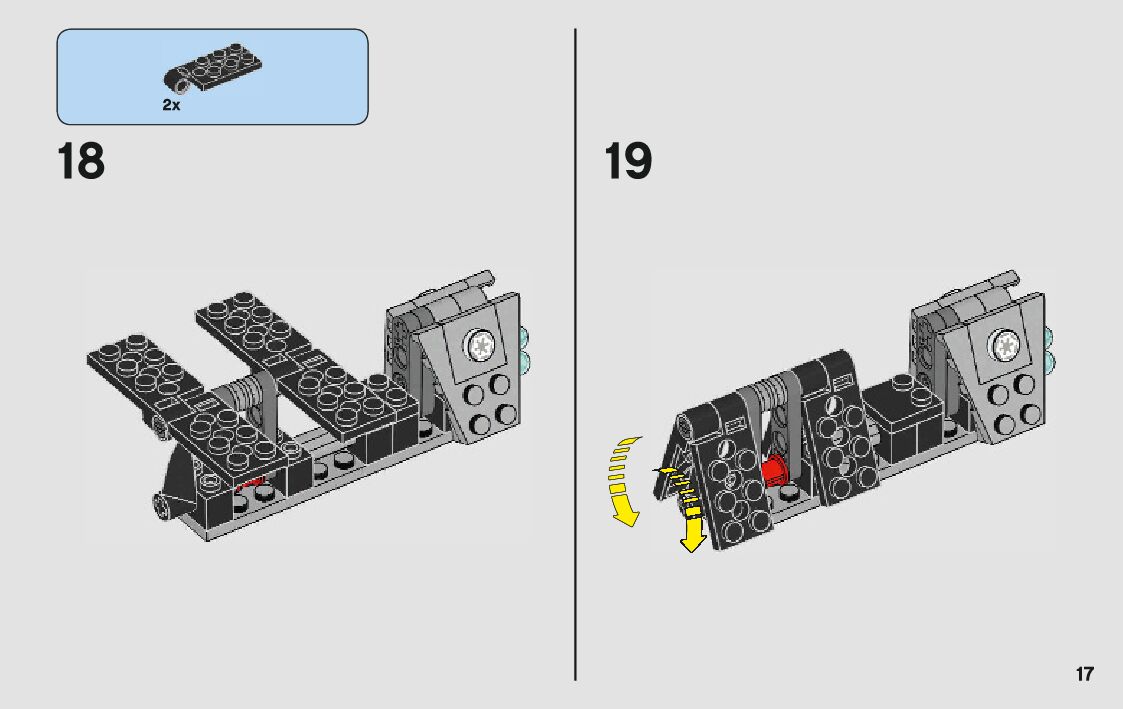 2x

18

19

17