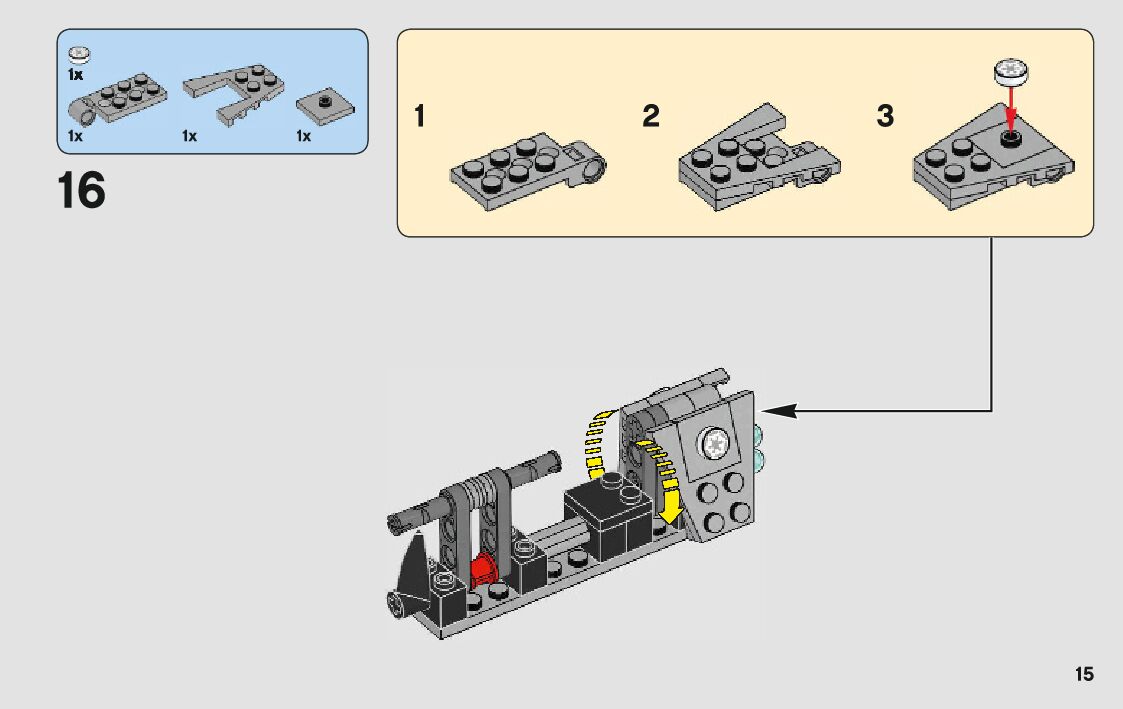 1x
1x
1x
1x

16

1
2
3

15