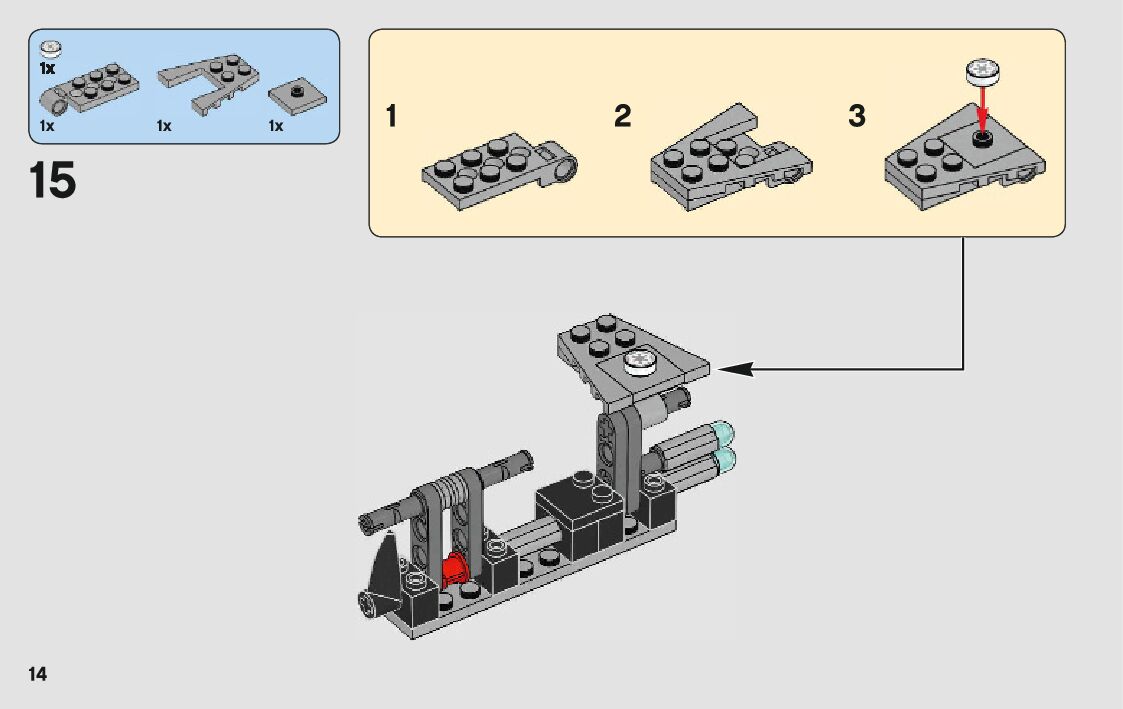 1x
1x
1x
1x

15

1
2
3

14