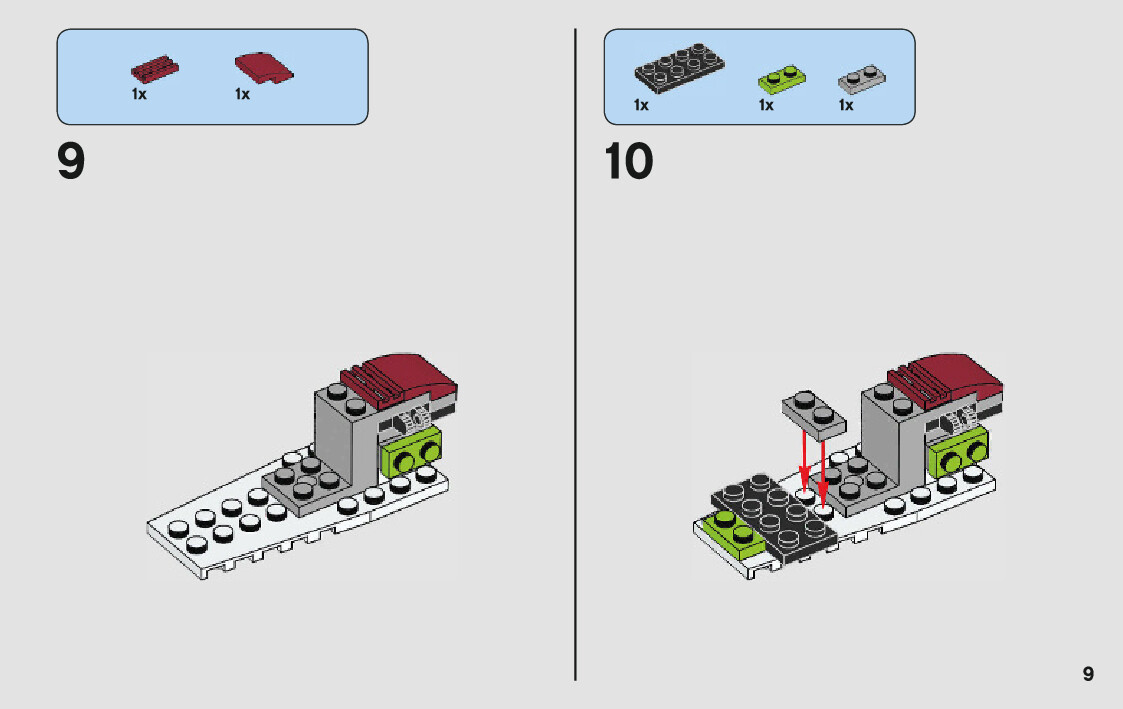 1x 1x

9

1x 1x 1x

10

9