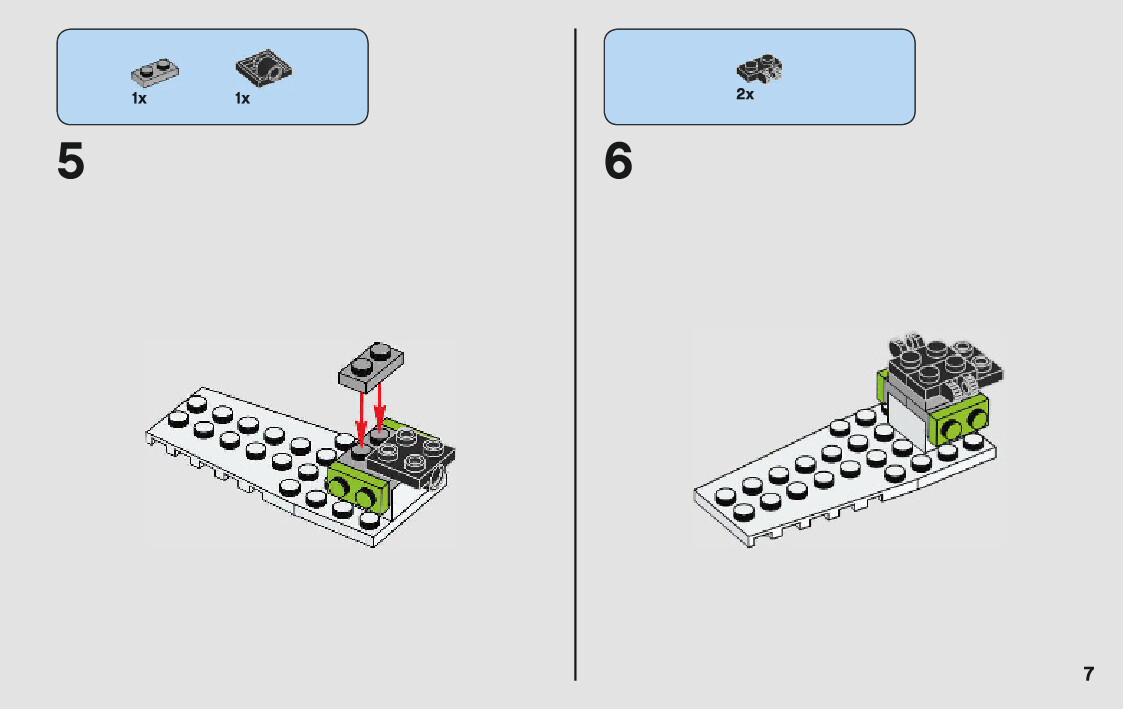 1x
1x

5

2x

6

7