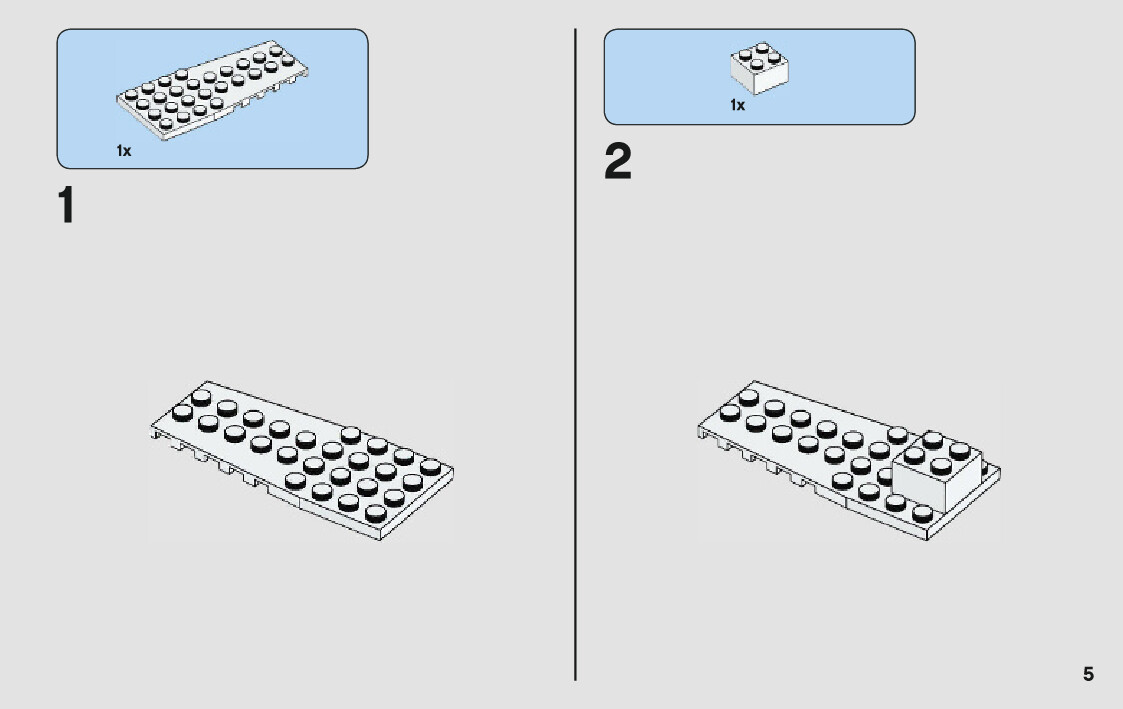 1x

1

1x

2

5