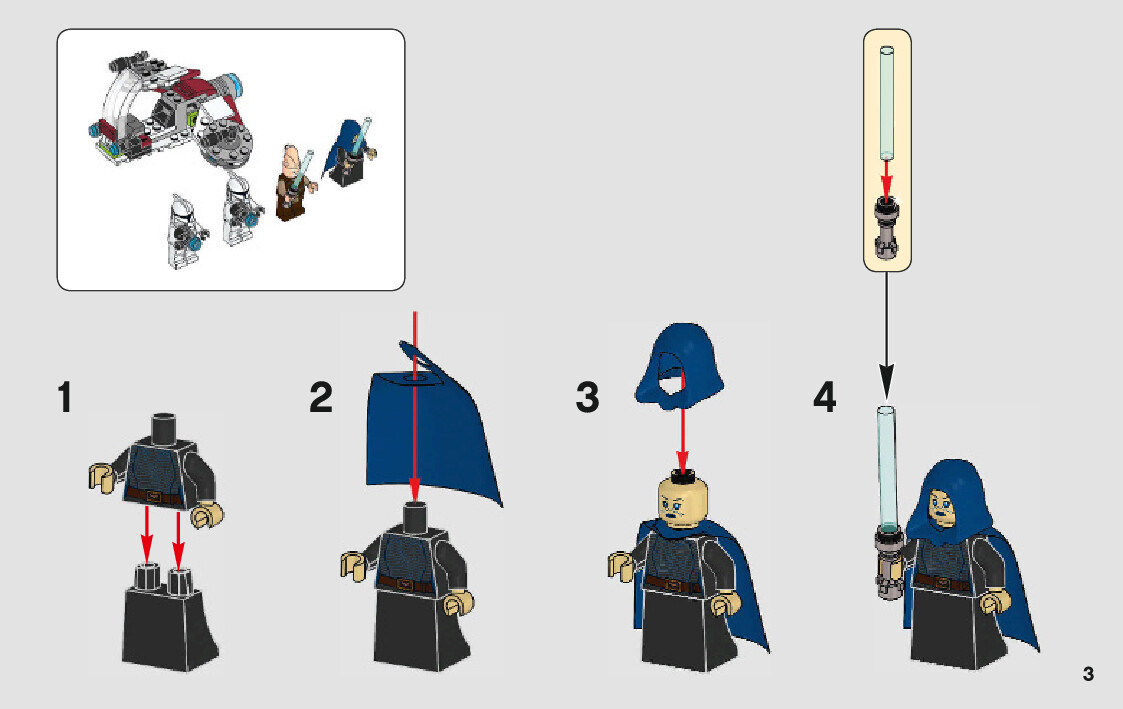 1

2

3

4

3