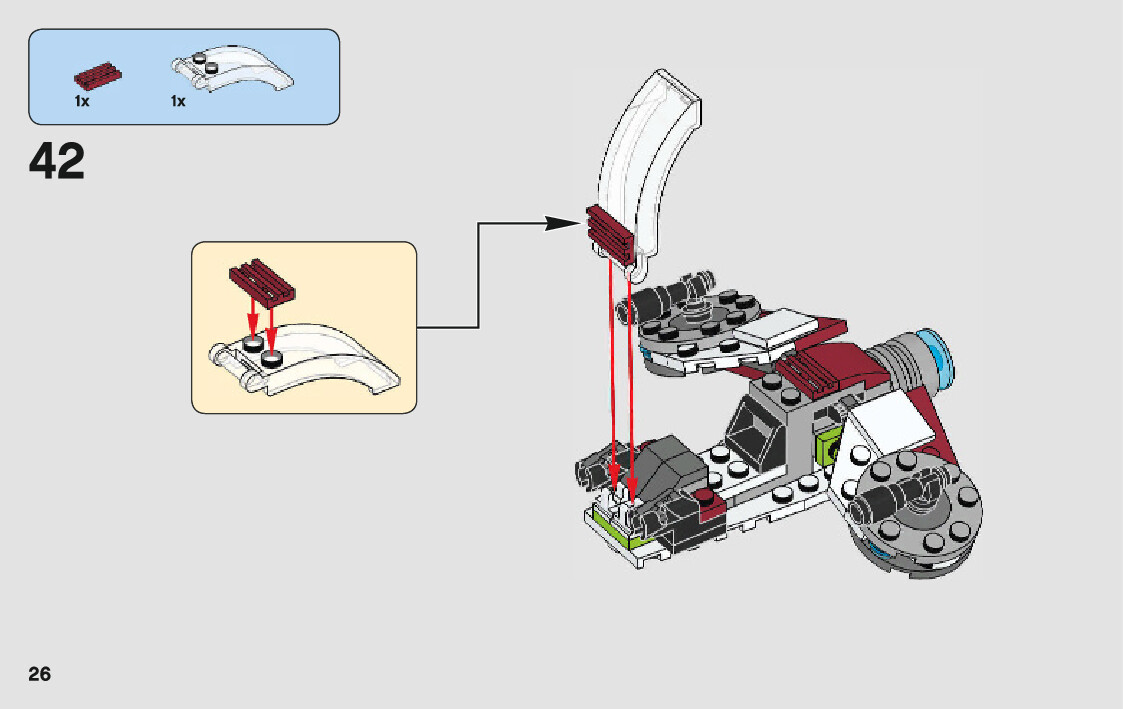 1x 1x

42

26