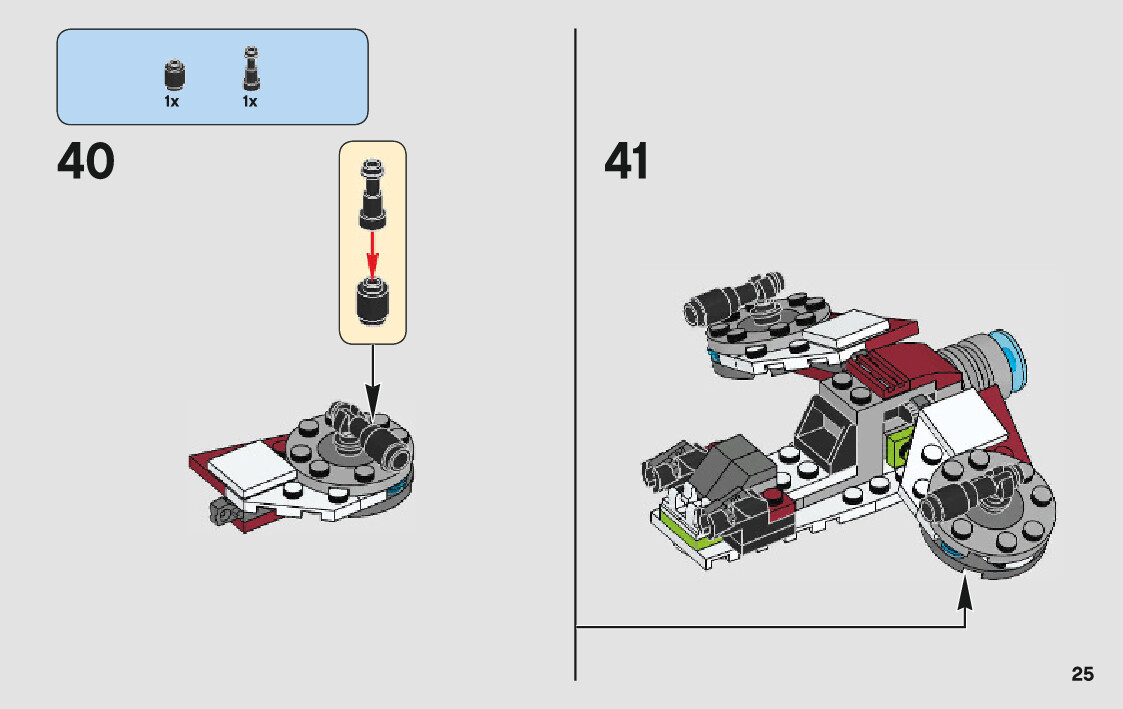 1x 1x

40

41

25