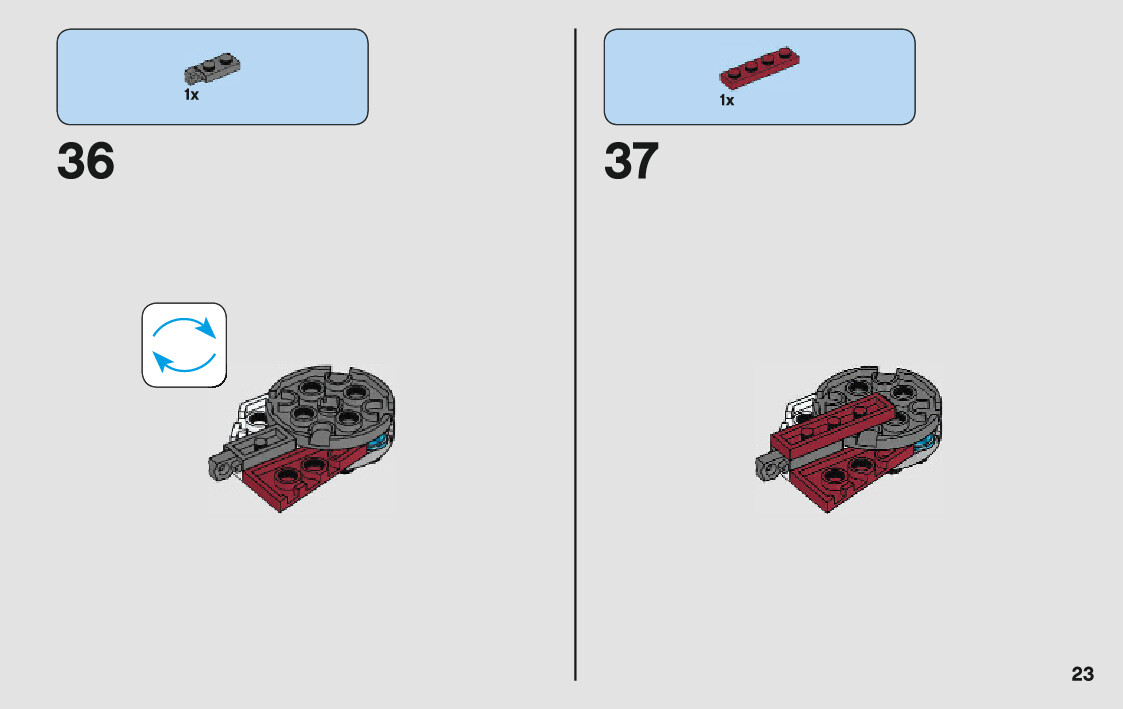 1x

36

1x

37

23