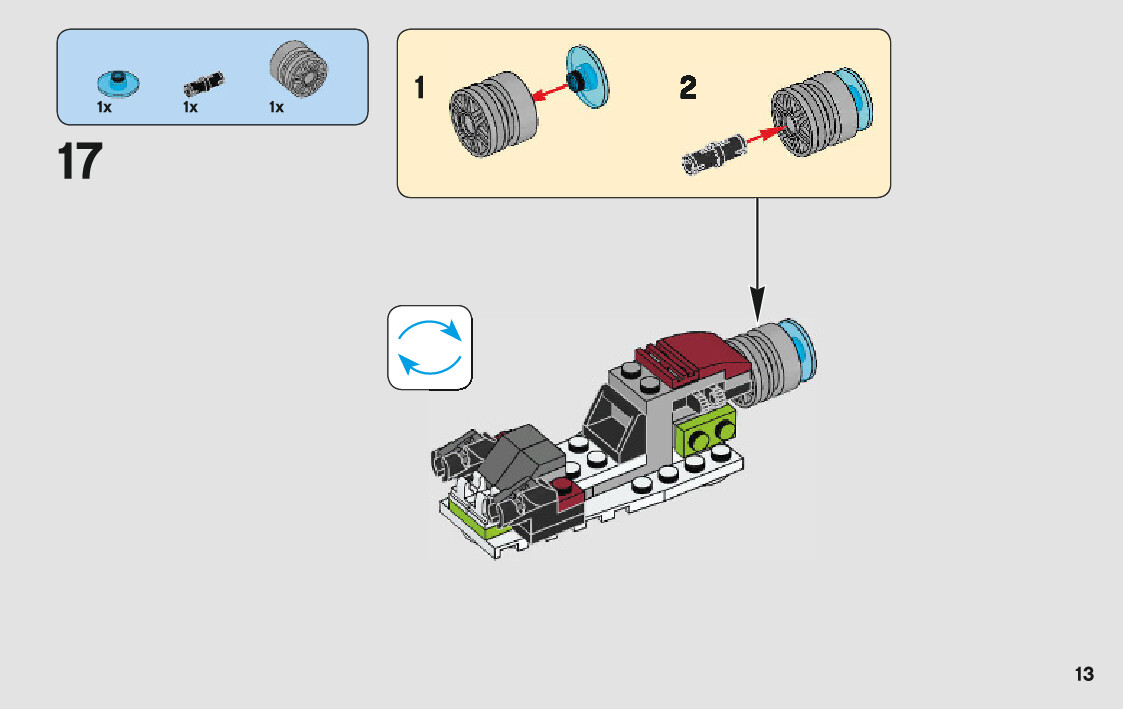 1x 1x 1x

17

1

2

13