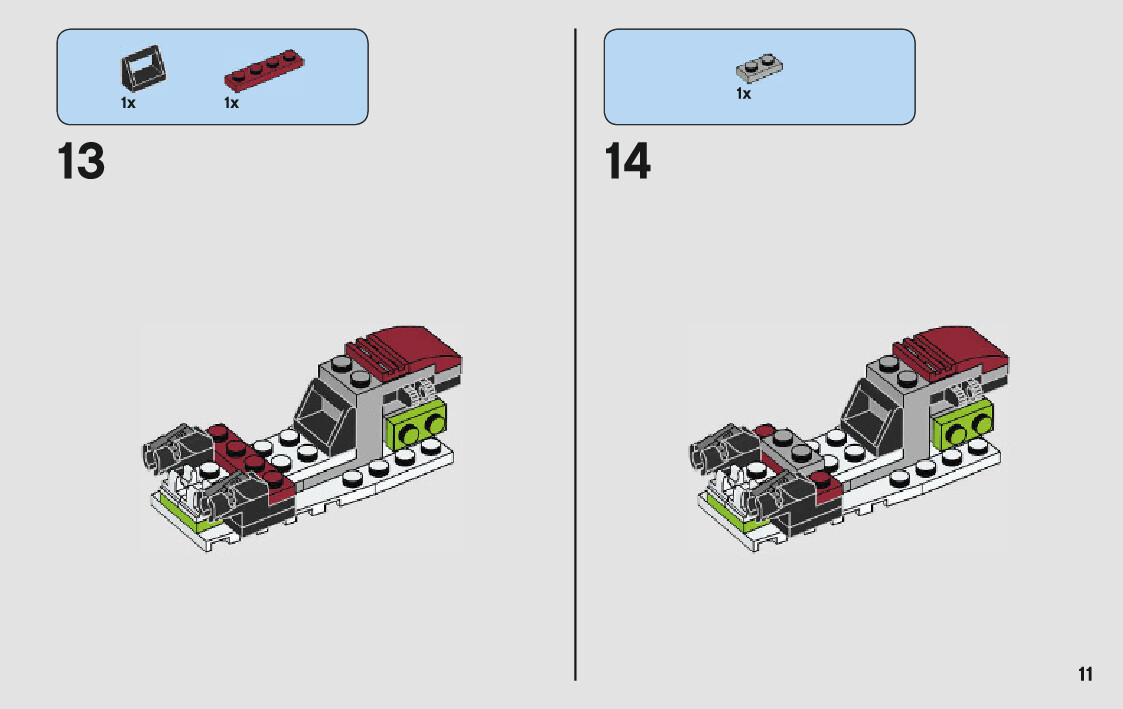 1x 1x

13

1x

14

11