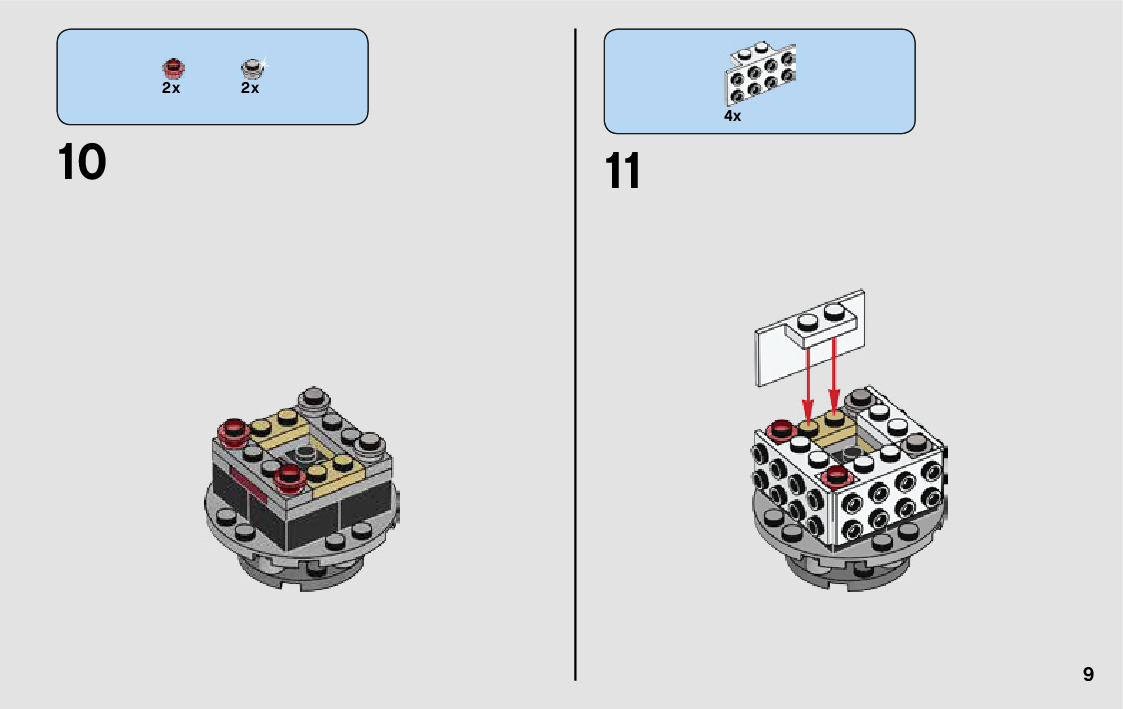 2x 2x

10

4x

11

9