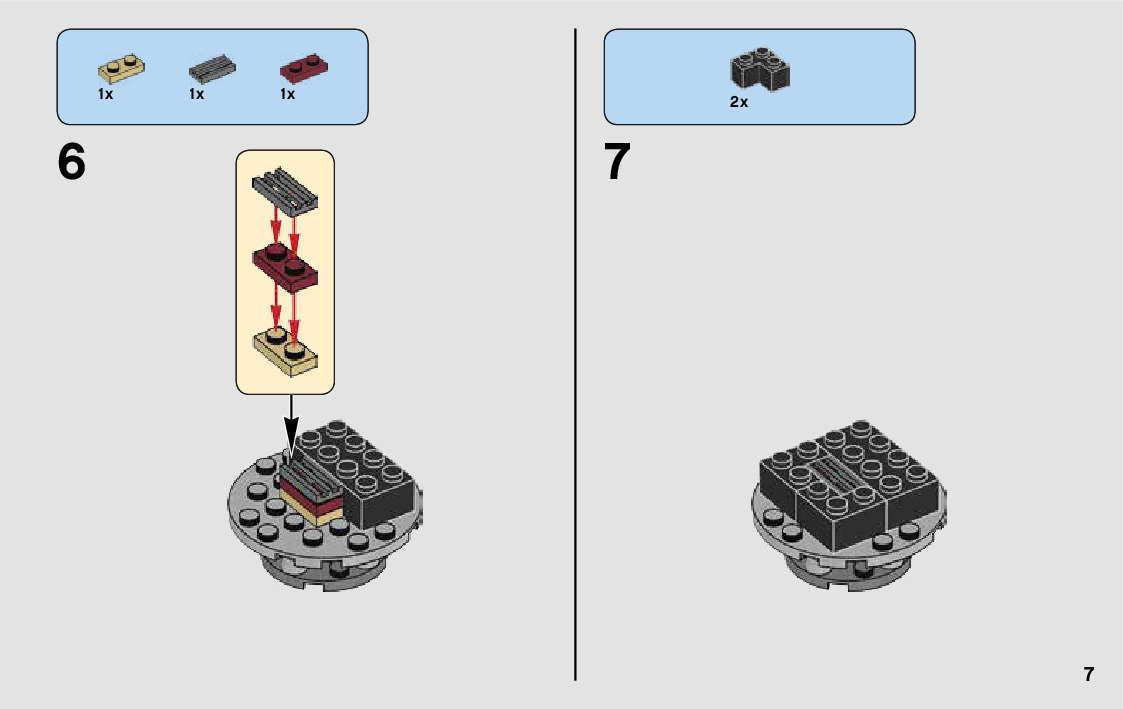 1x 1x 1x

6

2x

7

7