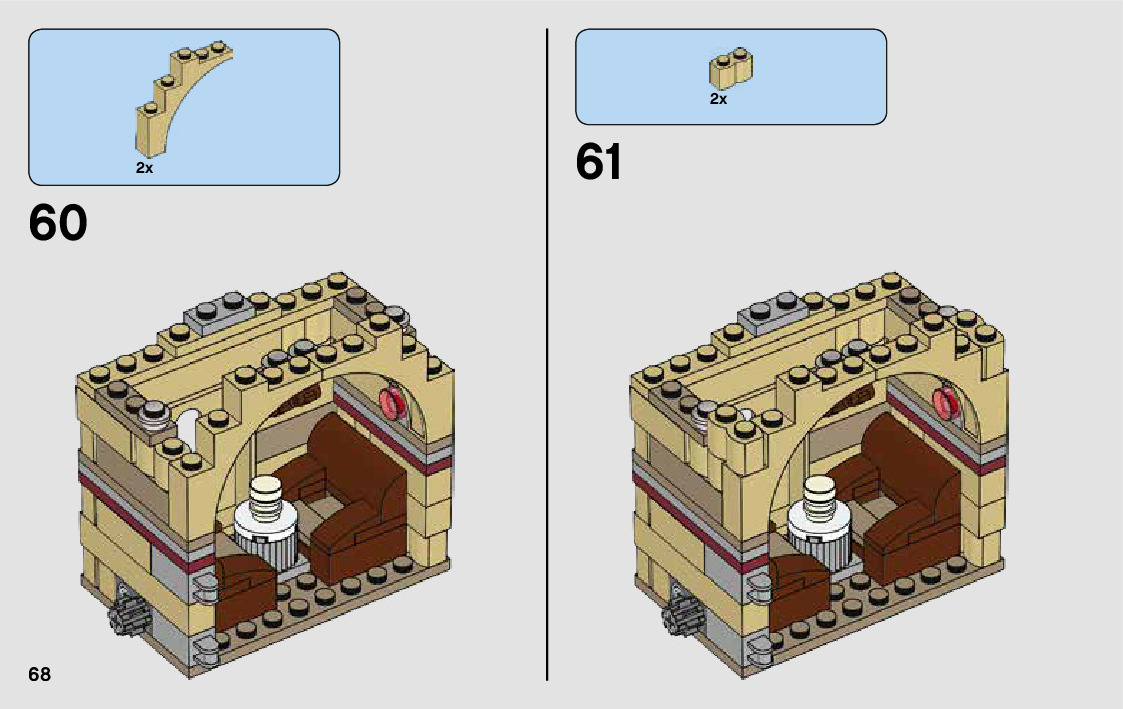 2x

60

2x

61

68