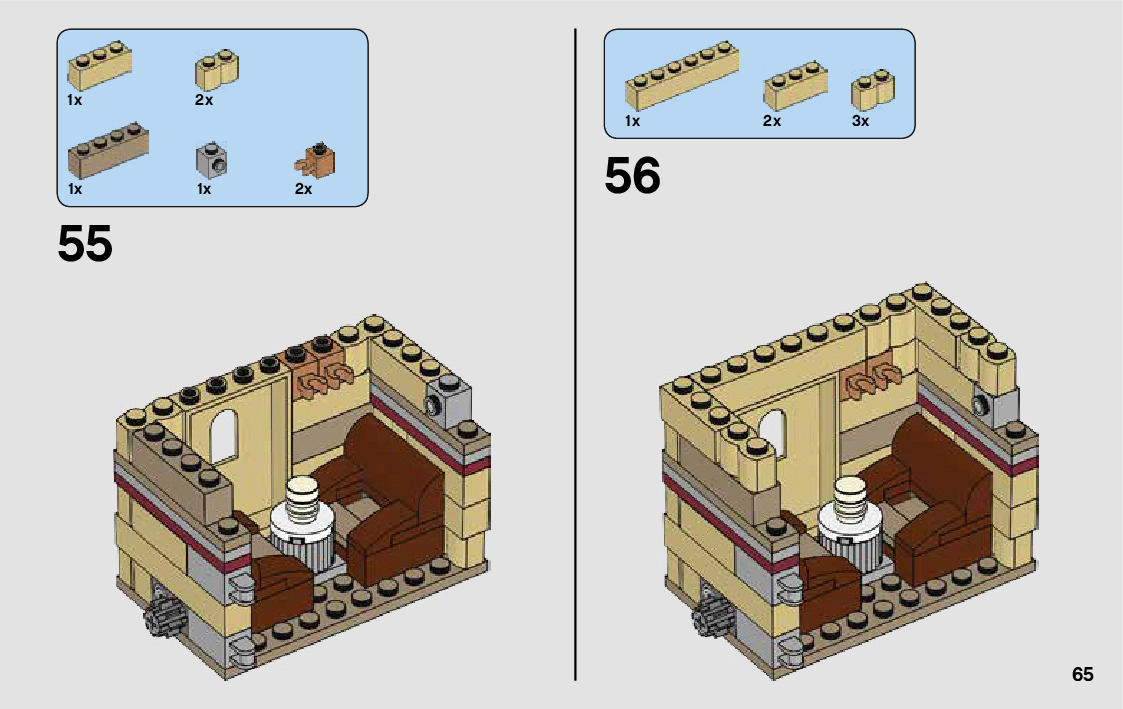 1x
2x
1x
1x
2x

55

1x
2x
3x

56

65