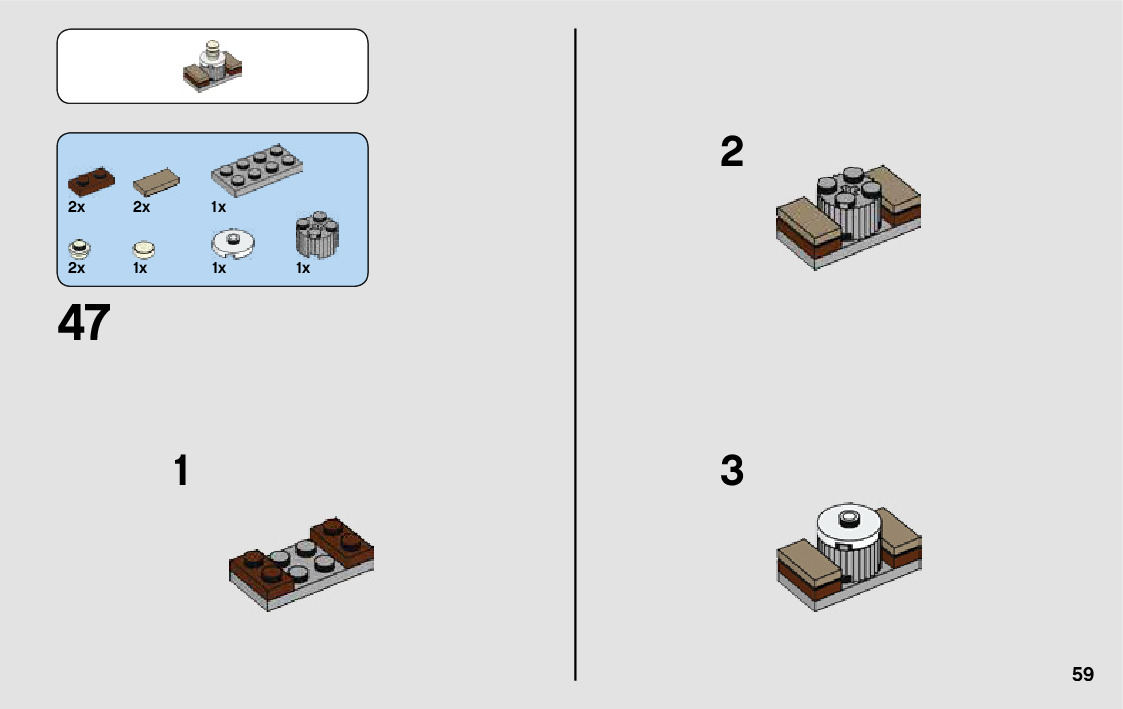 2x 2x 1x
2x 1x 1x 1x

47

1

2

3

59