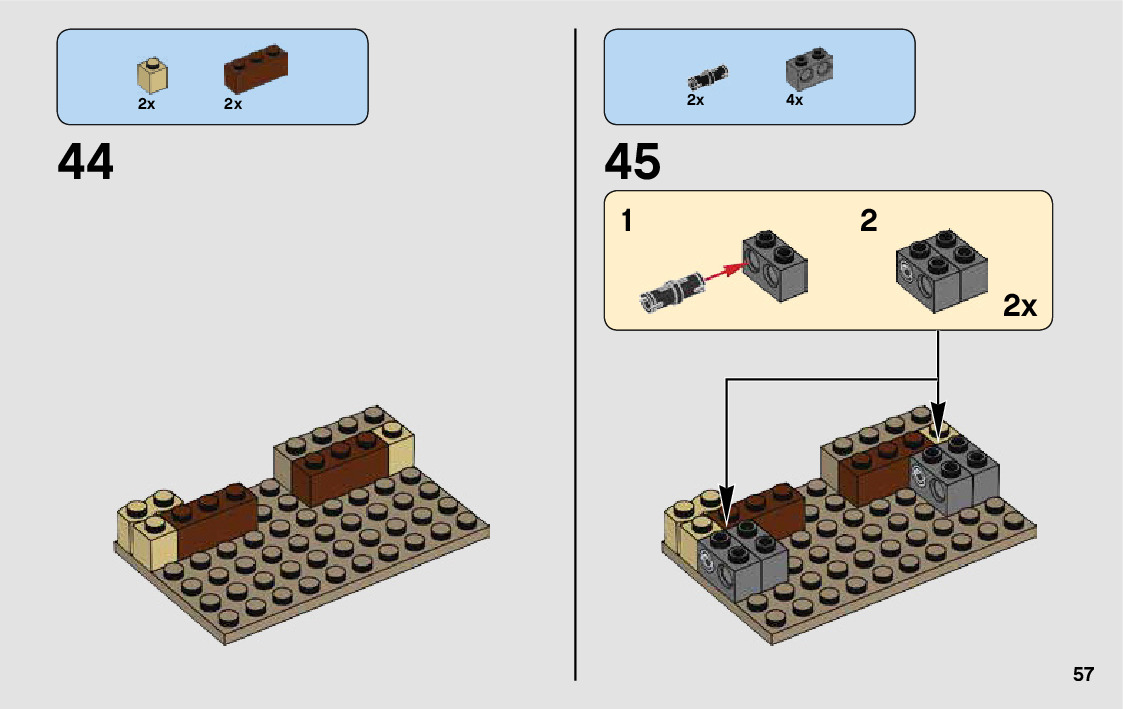 2x 2x

44

2x 4x

45

1

2

2x

57