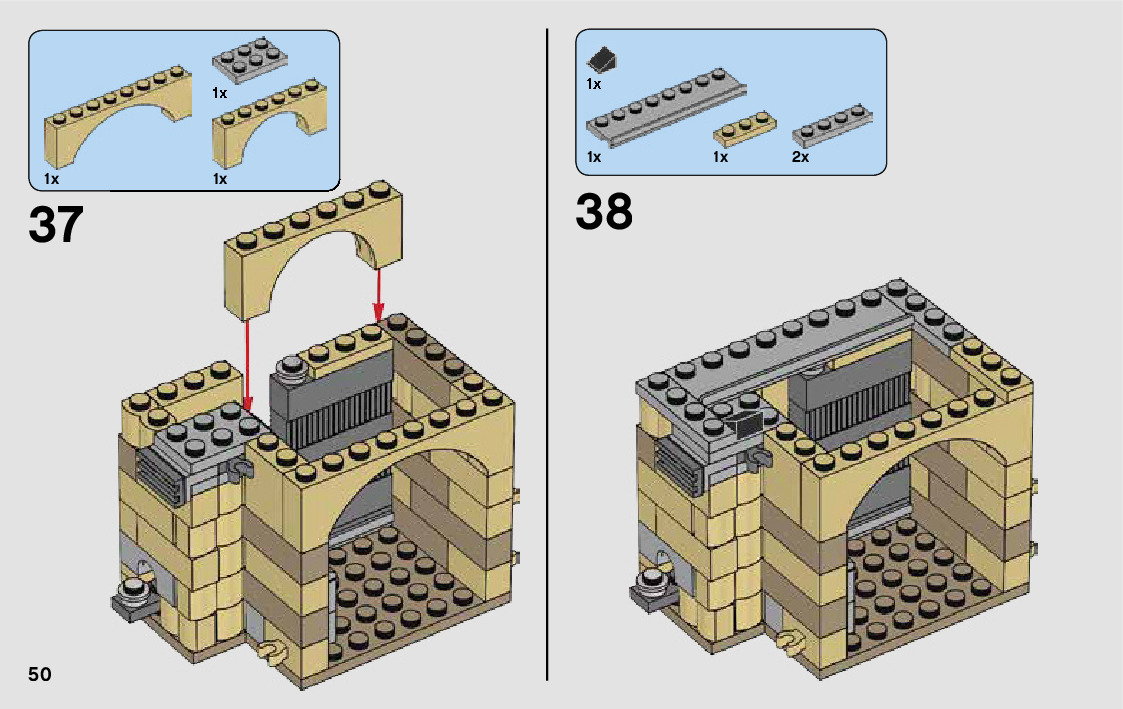 1x

1x

1x

37

1x

1x

1x

2x

38

50