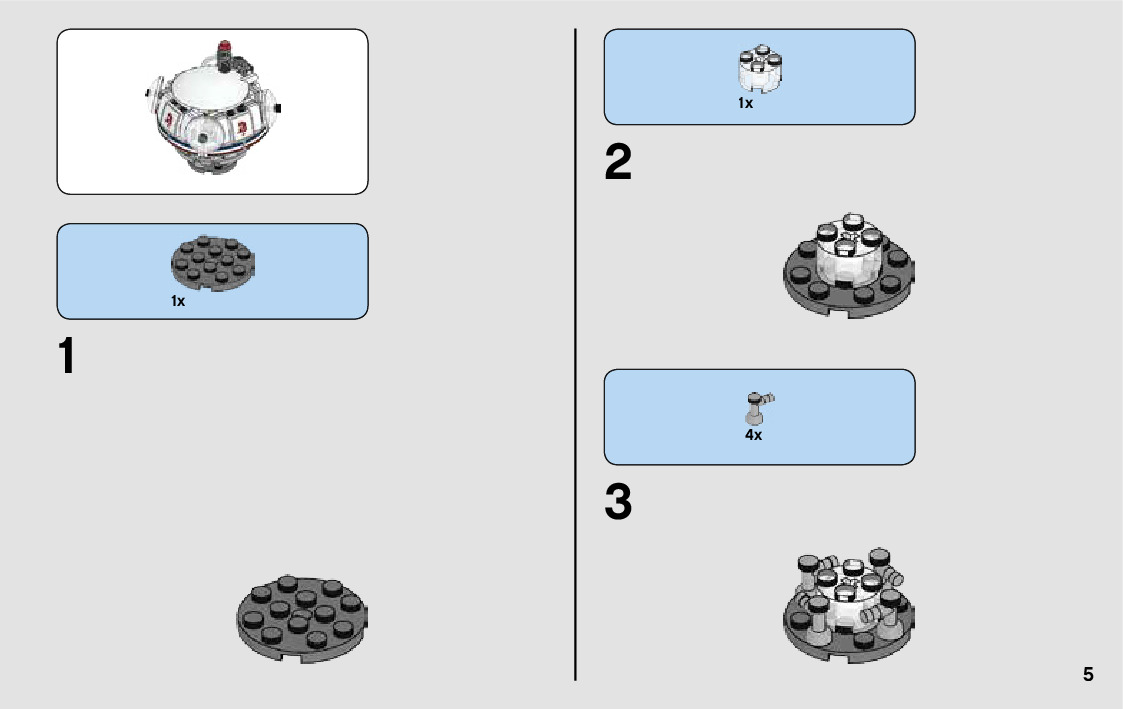 1x

1

1x

2

4x

3

5