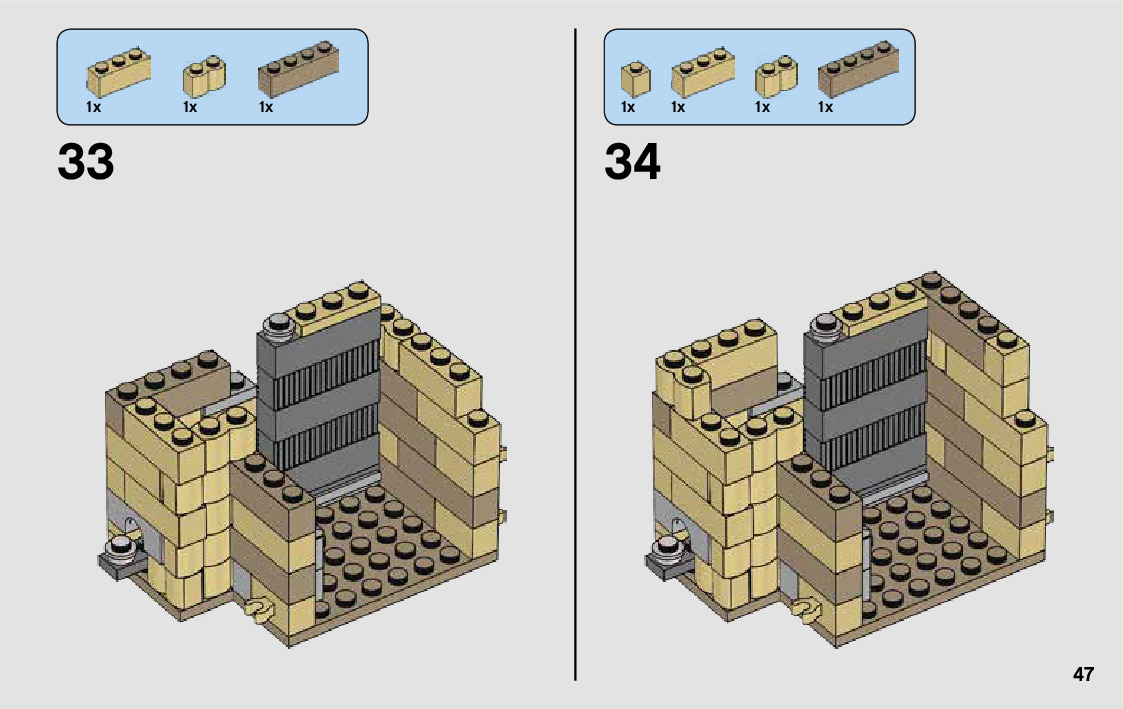 1x 1x 1x

33

1x 1x 1x 1x

34

47