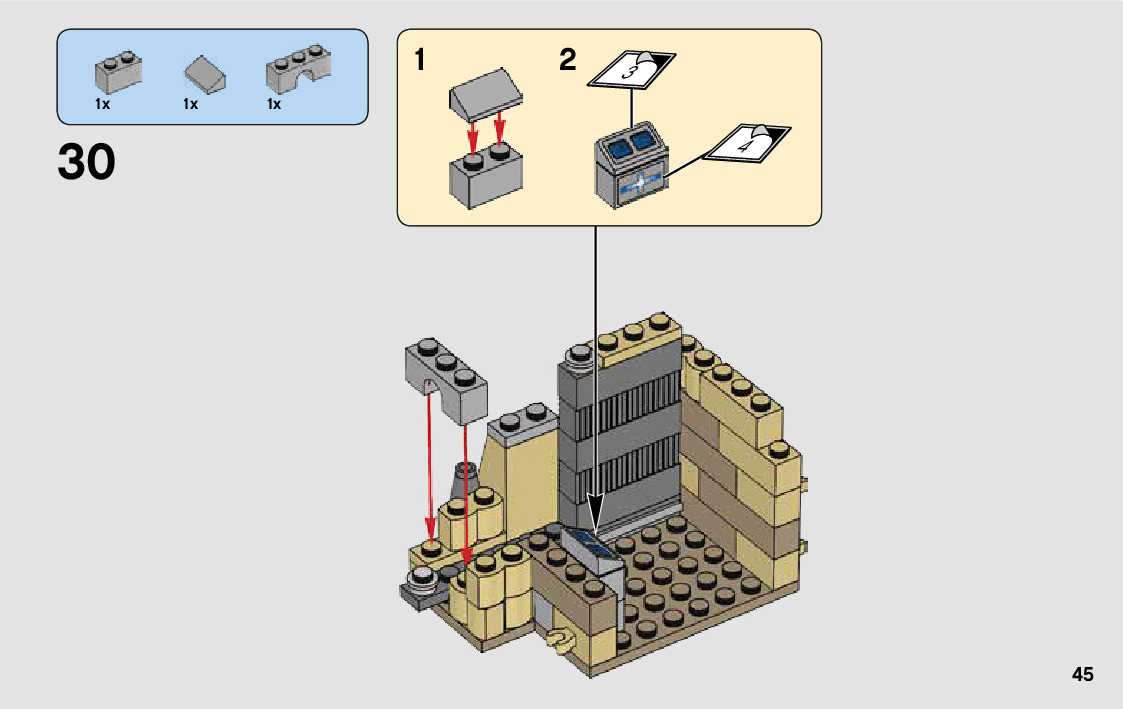 1x 1x 1x

30

1

2

3

4

45