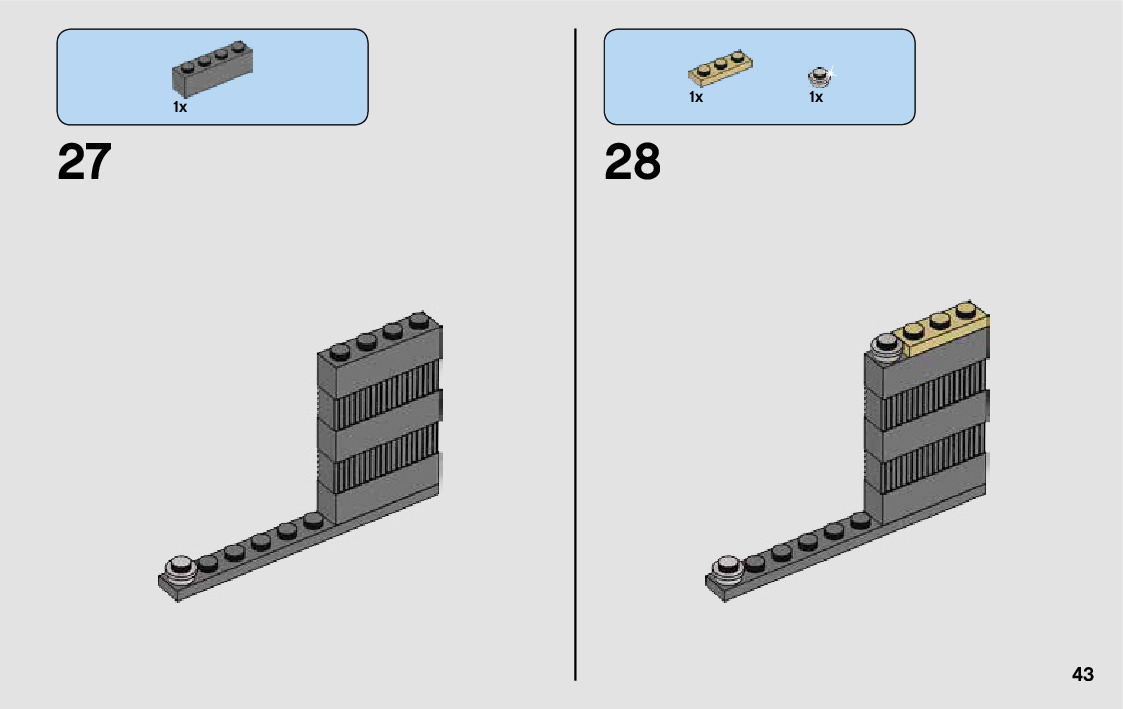 1x

27

1x

1x

28

43