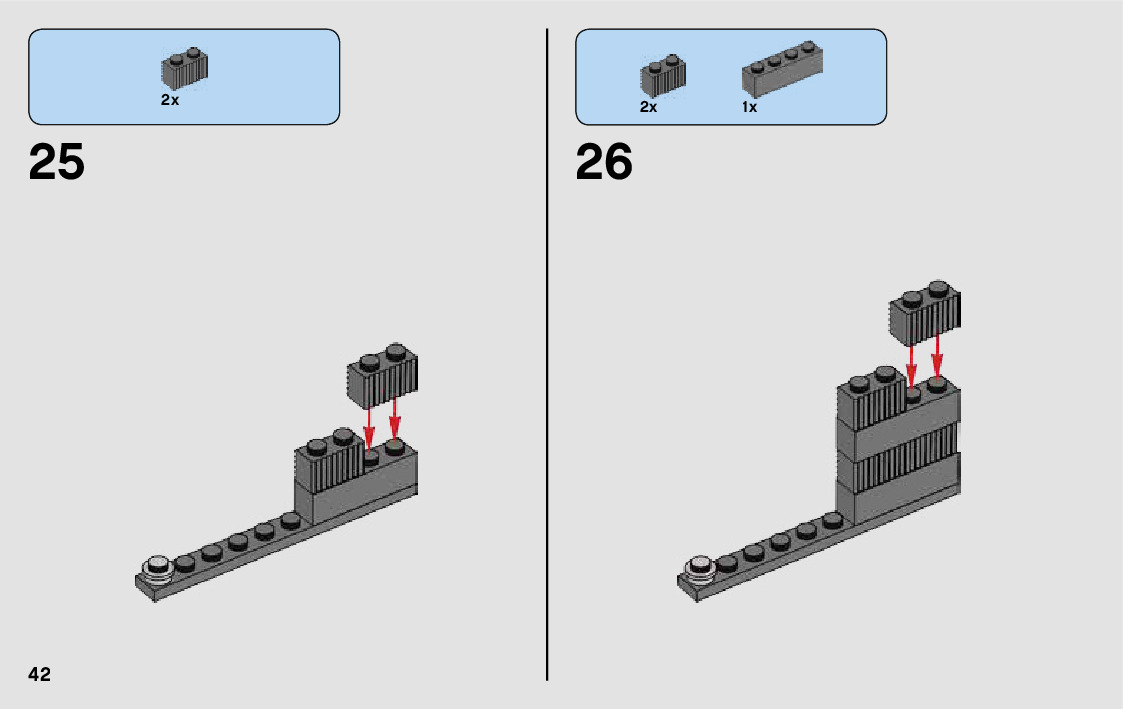 2x

25

2x

1x

26

42