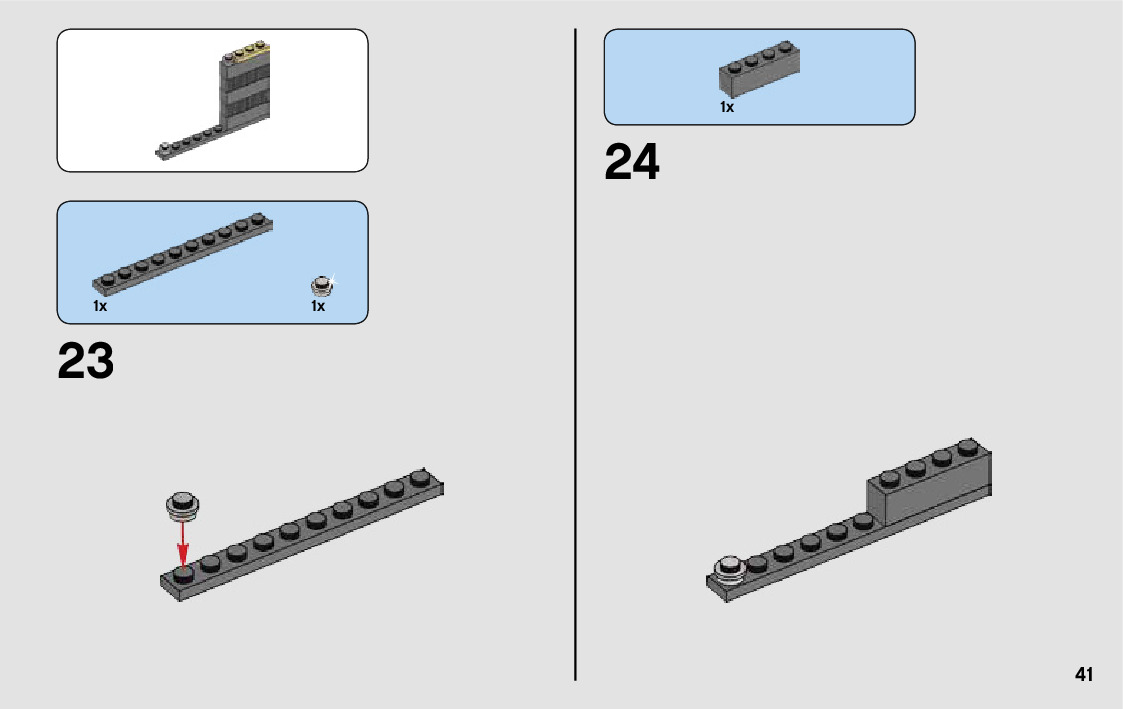 1x

1x

23

1x

24

41